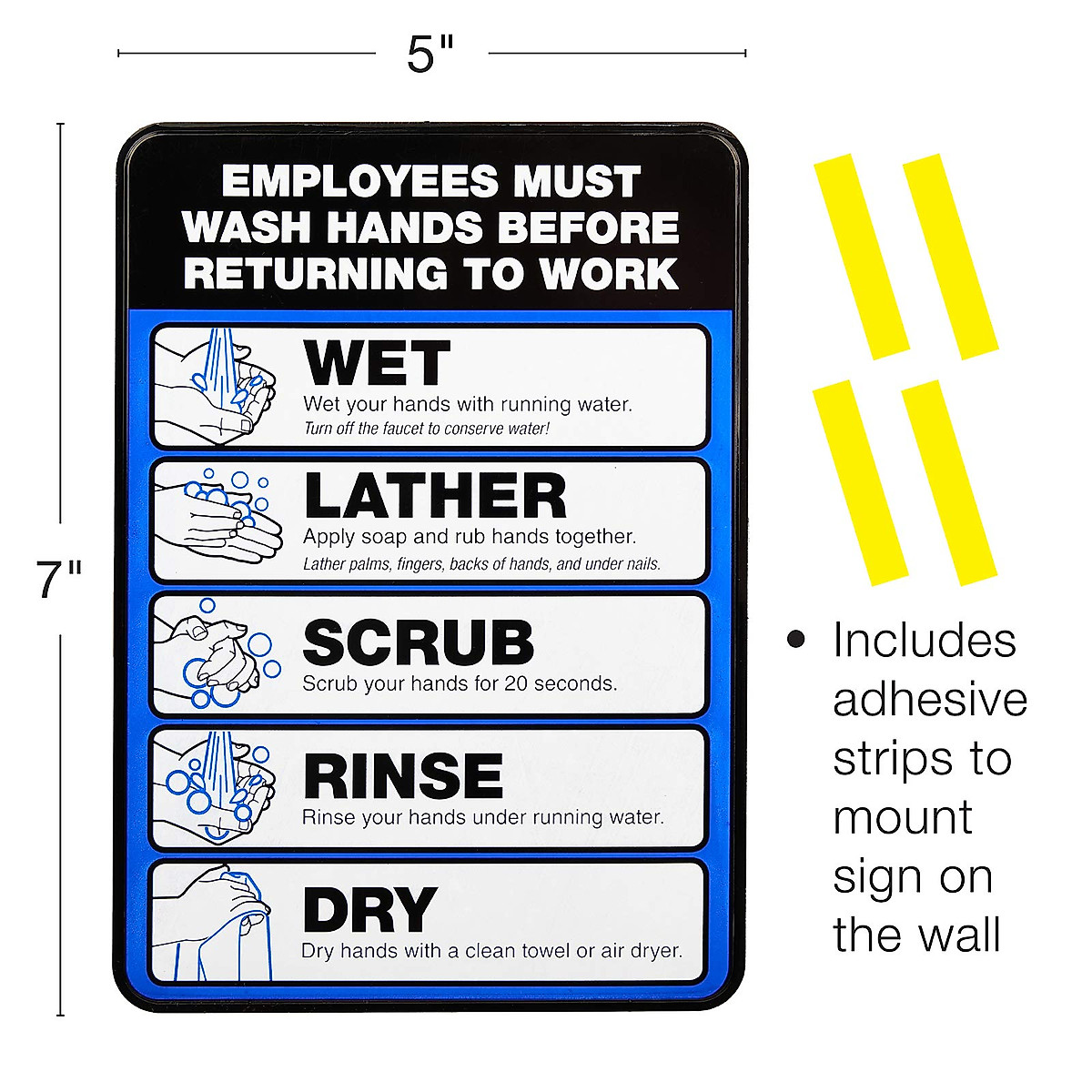 5"

7"

EMPLOYEES MUST WASH HANDS BEFORE RETURNING TO WORK

WET
Wet your hands with running water.
Turn off the faucet to conserve water!

LATHER
Apply soap and rub hands together.
Lather palms, fingers, backs of hands, and under nails.

SCRUB
Scrub your hands for 20 seconds.

RINSE
Rinse your hands under running water.

DRY
Dry hands with a clean towel or air dryer.

• Includes adhesive strips to mount sign on the wall