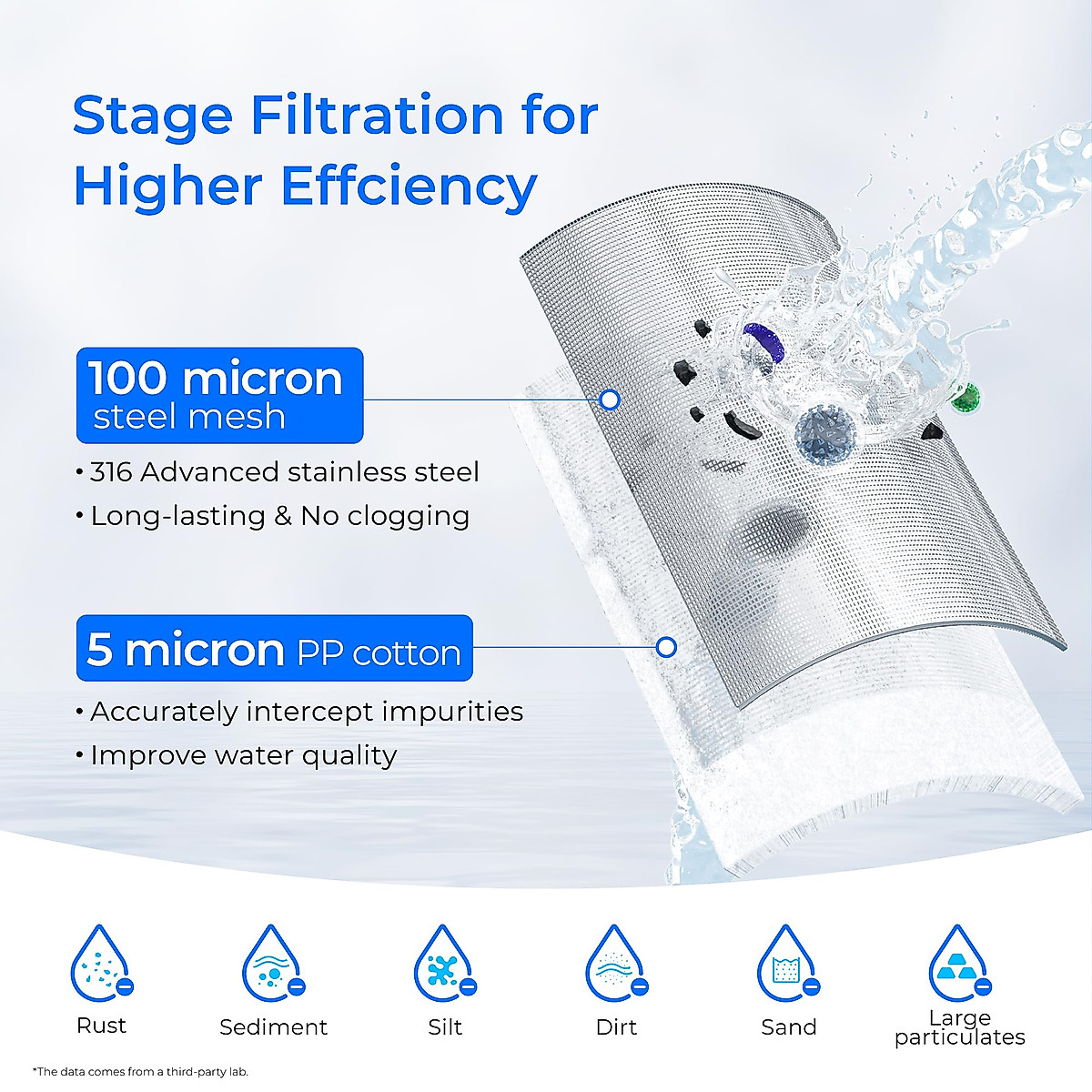 Stage Filtration for Higher Effciency

100 micron steel mesh

• 316 Advanced stainless steel
• Long-lasting & No clogging

5 micron PP cotton

• Accurately intercept impurities
• Improve water quality

Rust

Sediment

Silt

Dirt

Sand

Large particulates

*The data comes from a third-party lab.