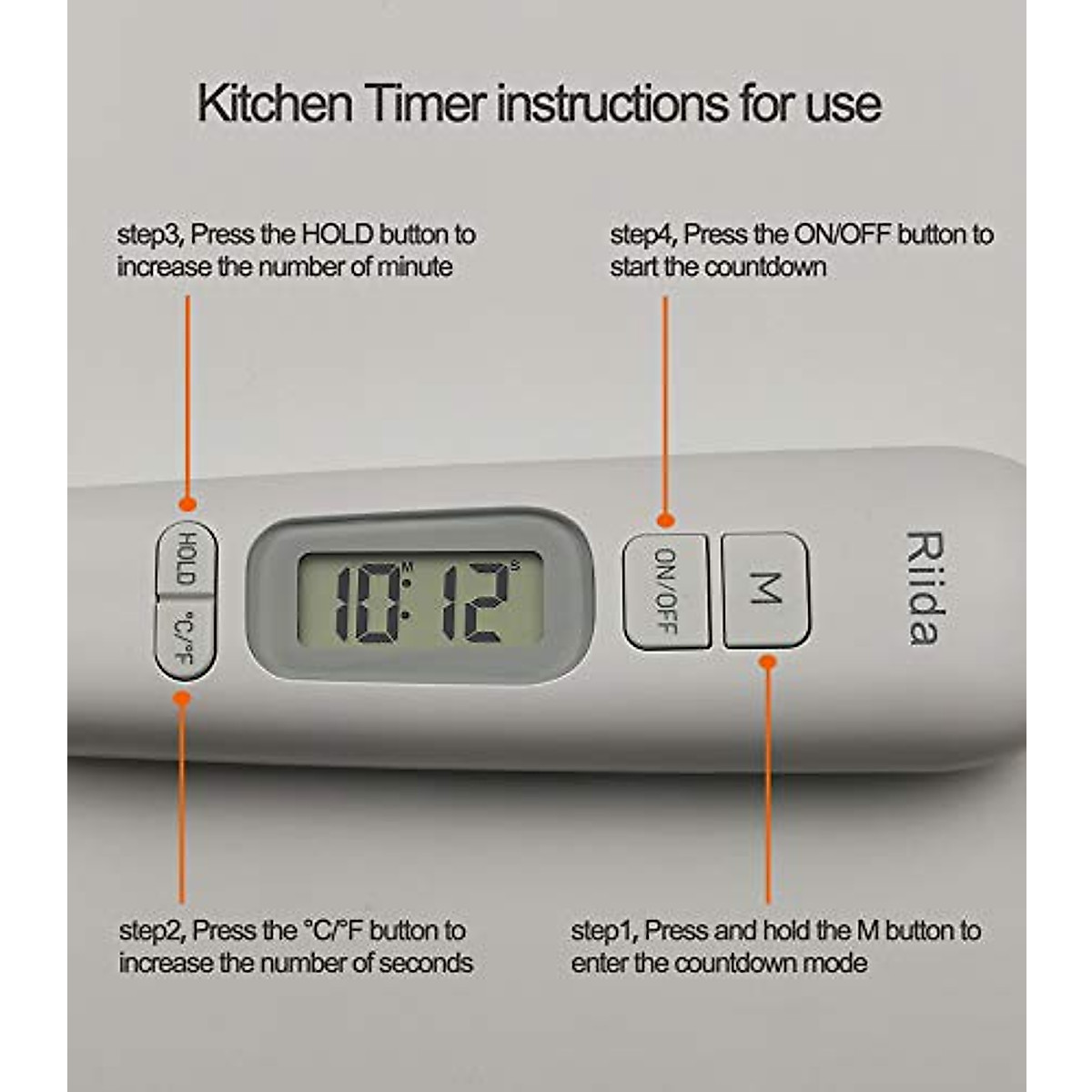 Kitchen Timer instructions for use

step3, Press the HOLD button to increase the number of minute

step4, Press the ON/OFF button to start the countdown

HOLD

°C/°F

10:12

M S

ON/OFF

M

Riida

step2, Press the °C/°F button to increase the number of seconds

step1, Press and hold the M button to enter the countdown mode