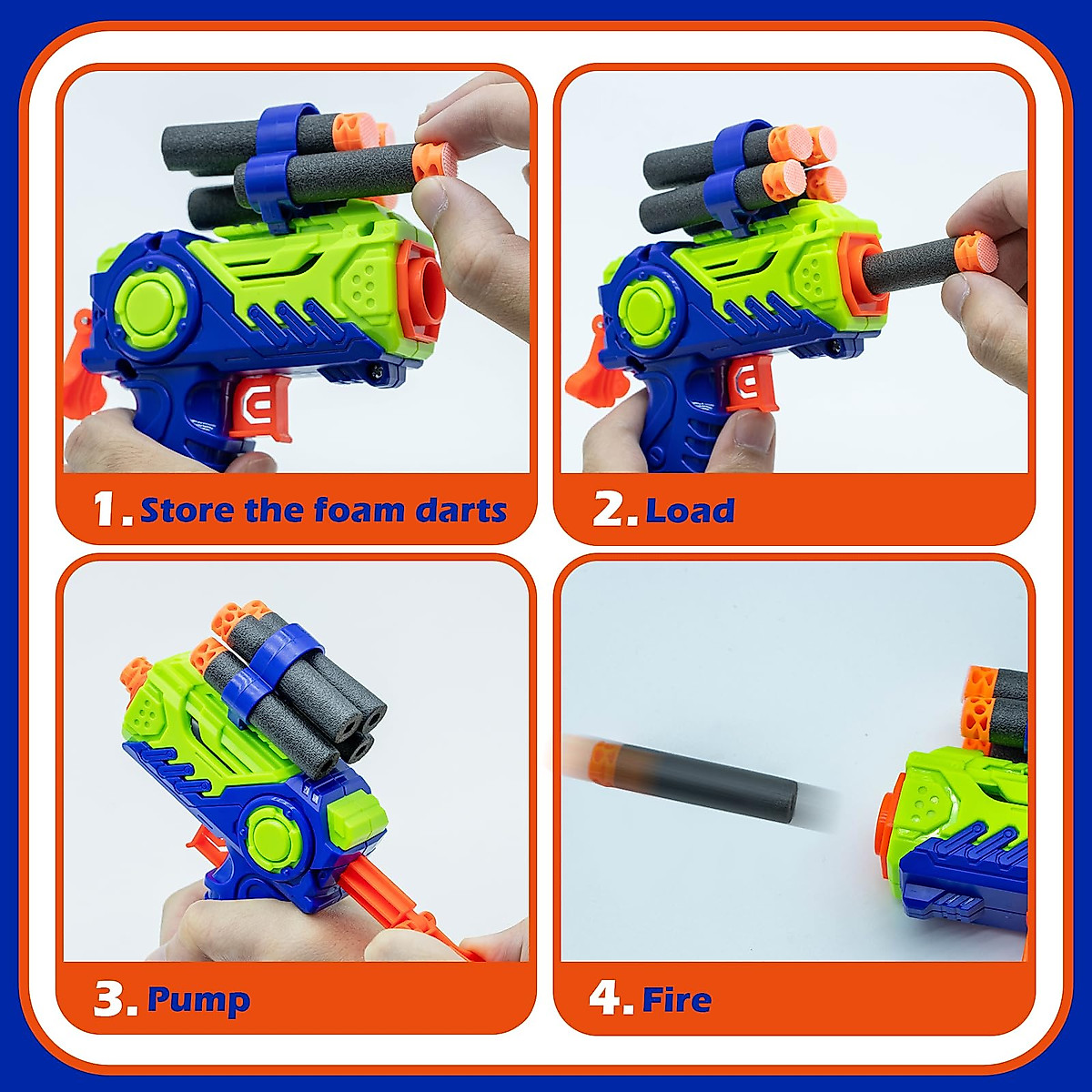 1. Store the foam darts

2. Load

3. Pump

4. Fire