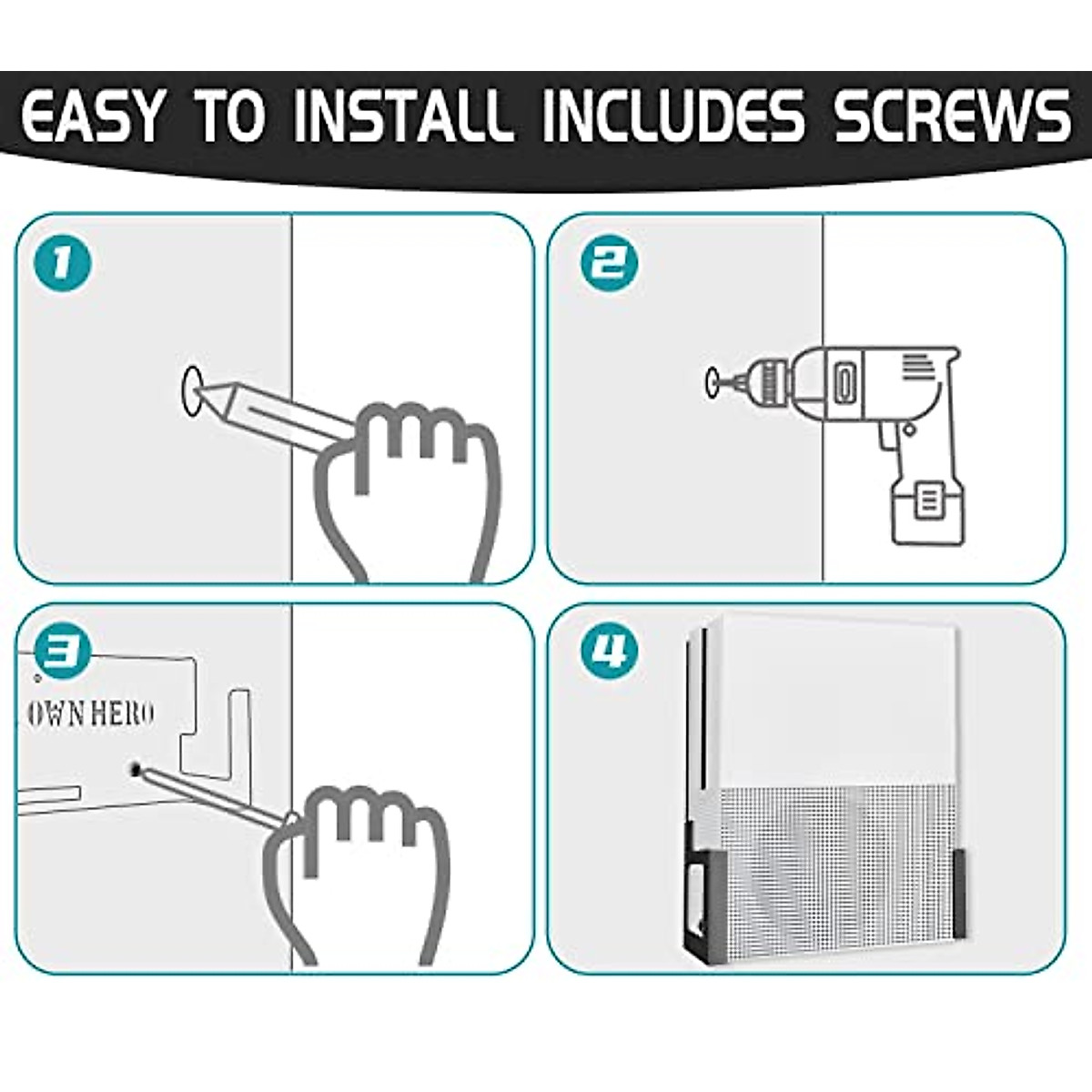 EASY TO INSTALL INCLUDES SCREWS

1

2

3

OWN HERO

4