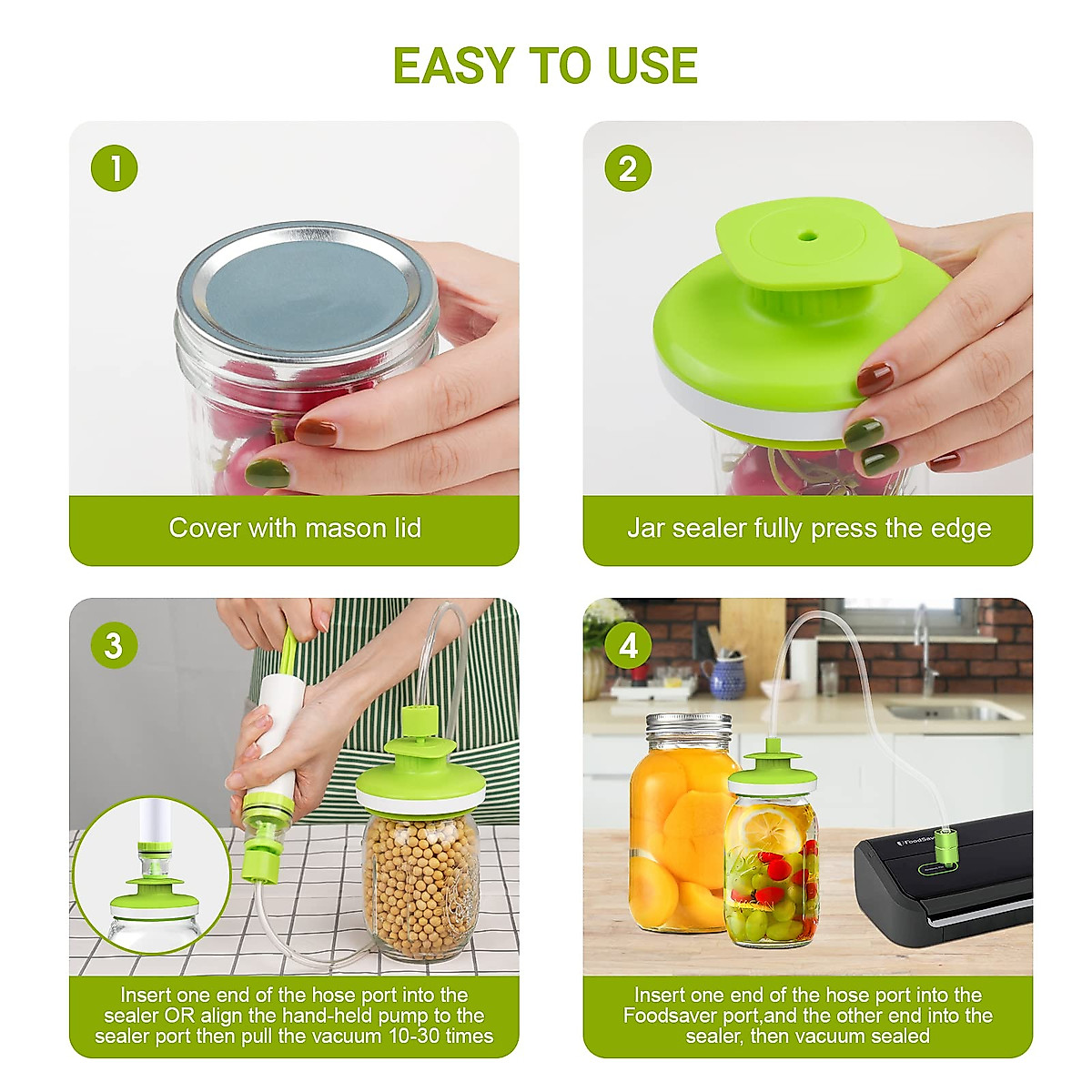 EASY TO USE

1

Cover with mason lid

2

Jar sealer fully press the edge

3

Insert one end of the hose port into the sealer OR align the hand-held pump to the sealer port then pull the vacuum 10-30 times

4

FoodSaver

Insert one end of the hose port into the Foodsaver port,and the other end into the sealer, then vacuum sealed