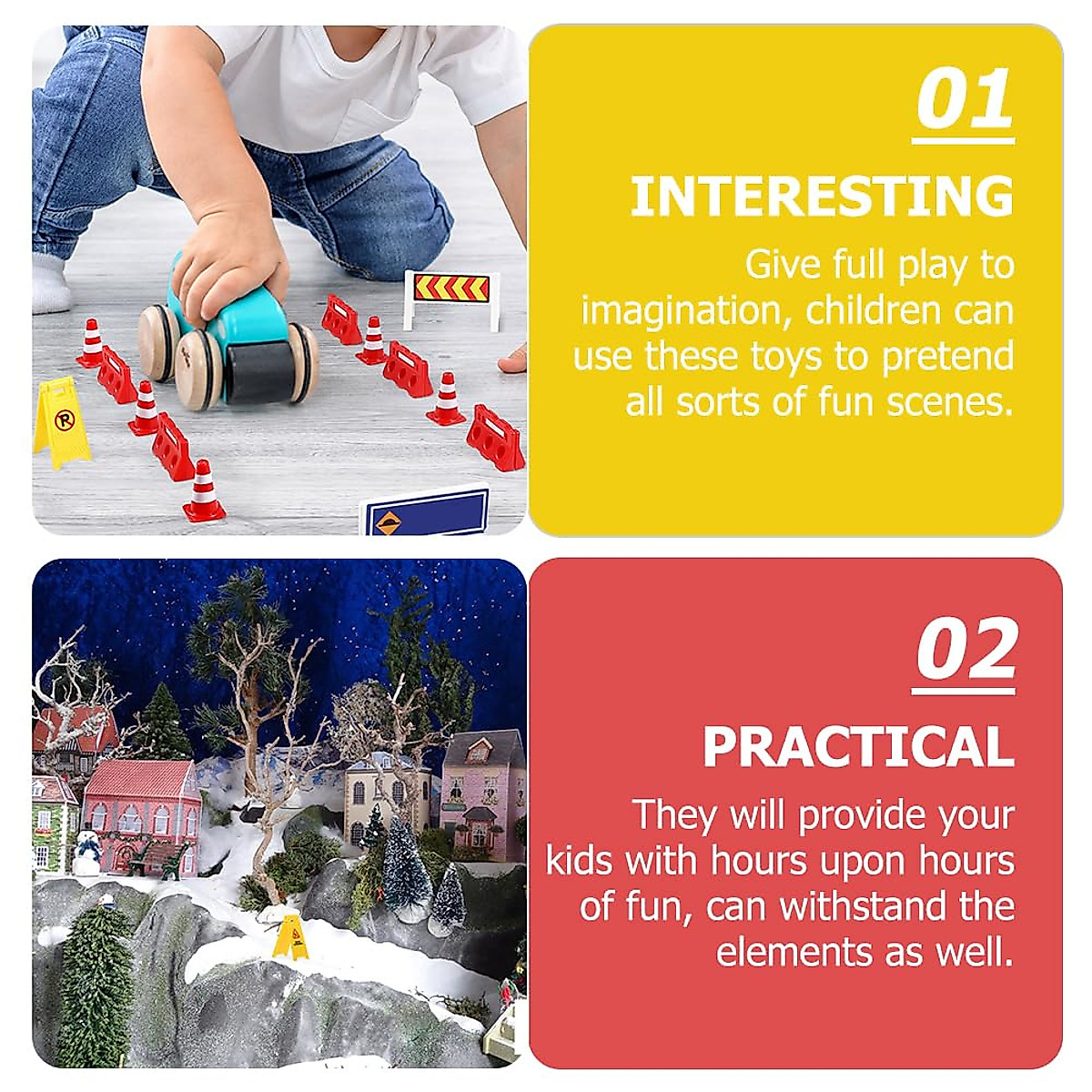 01

INTERESTING

Give full play to imagination, children can use these toys to pretend all sorts of fun scenes.

02

PRACTICAL

They will provide your kids with hours upon hours of fun, can withstand the elements as well.