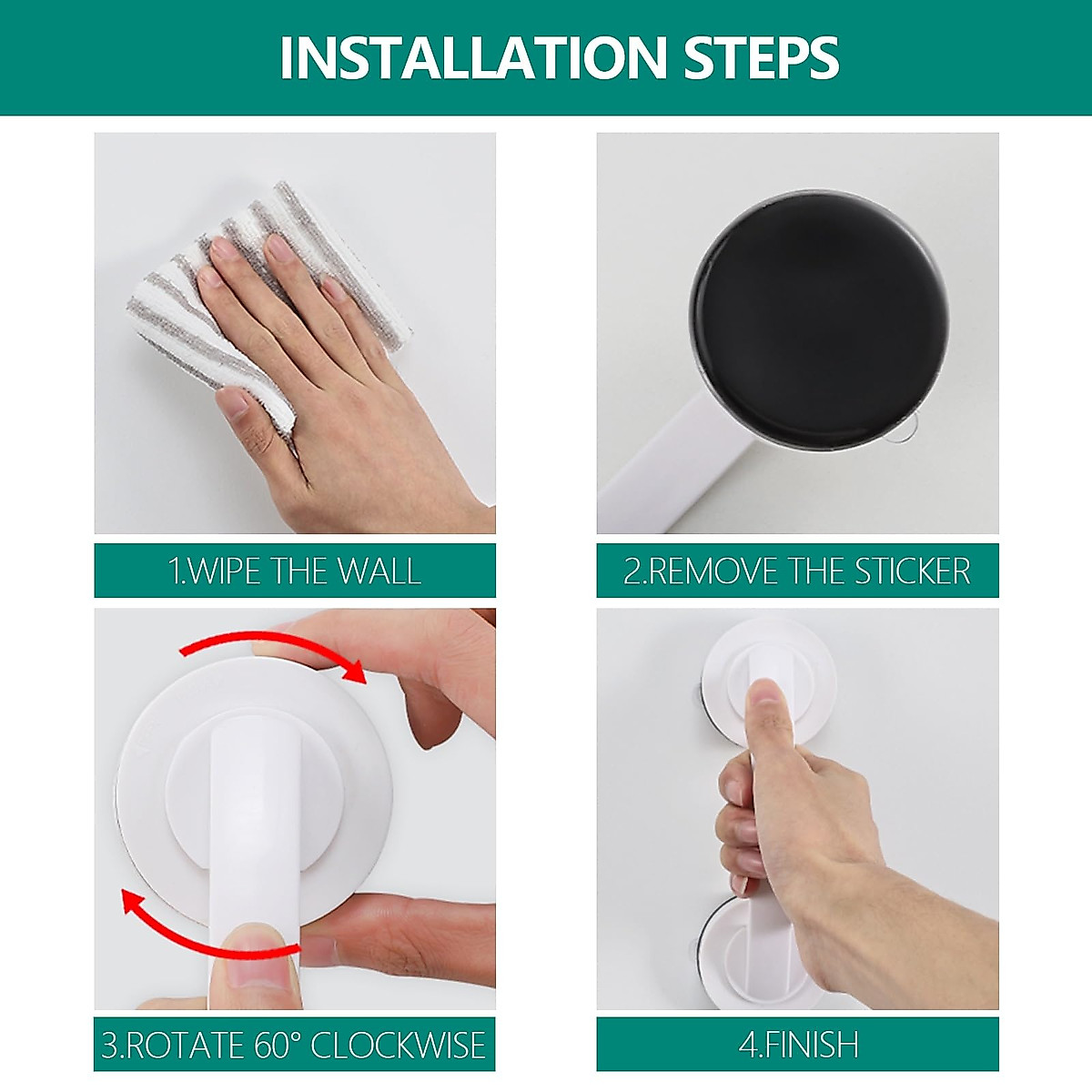 INSTALLATION STEPS

1.WIPE THE WALL

2.REMOVE THE STICKER

3.ROTATE 60° CLOCKWISE

4.FINISH