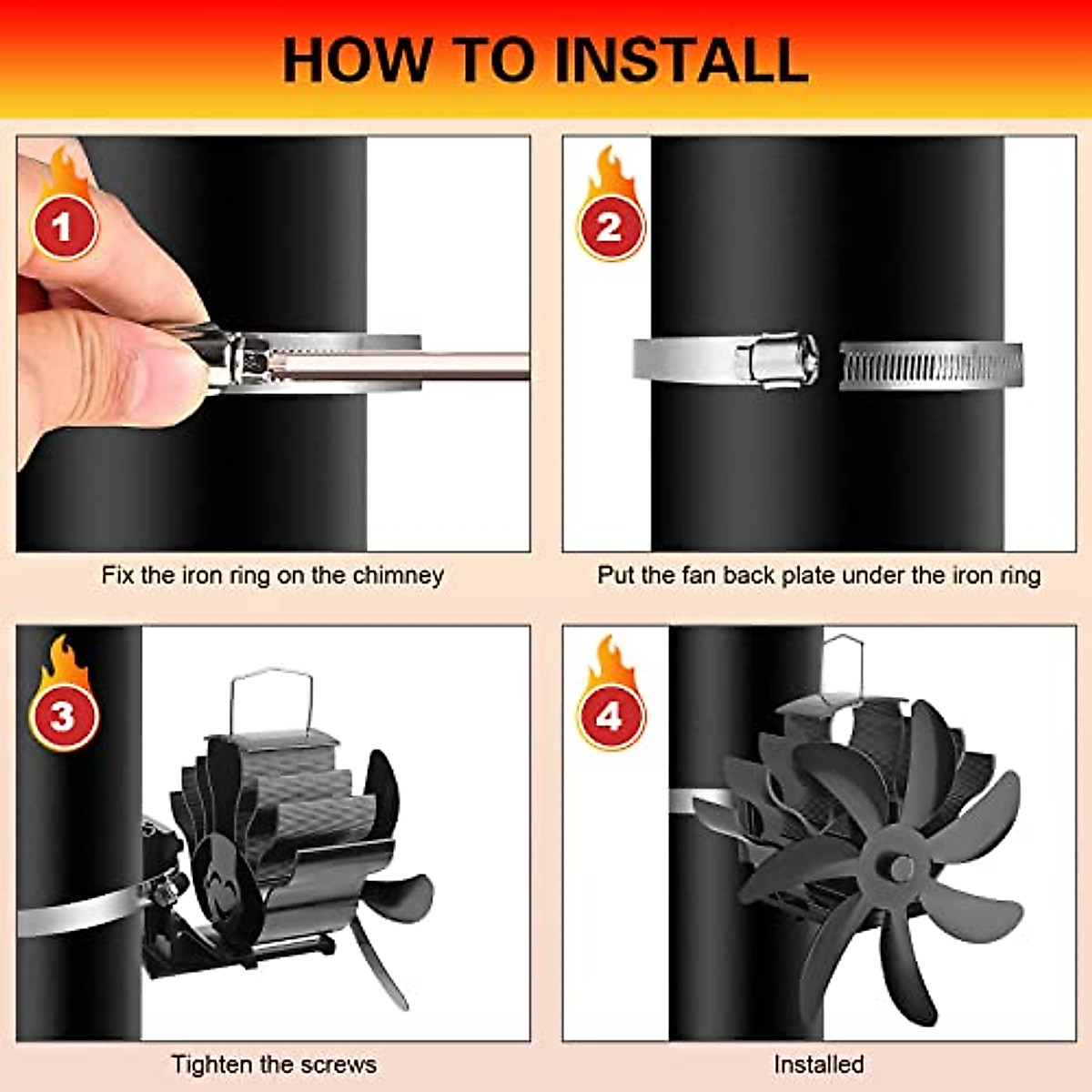 HOW TO INSTALL

1

Fix the iron ring on the chimney

2

Put the fan back plate under the iron ring

3

Tighten the screws

4

Installed