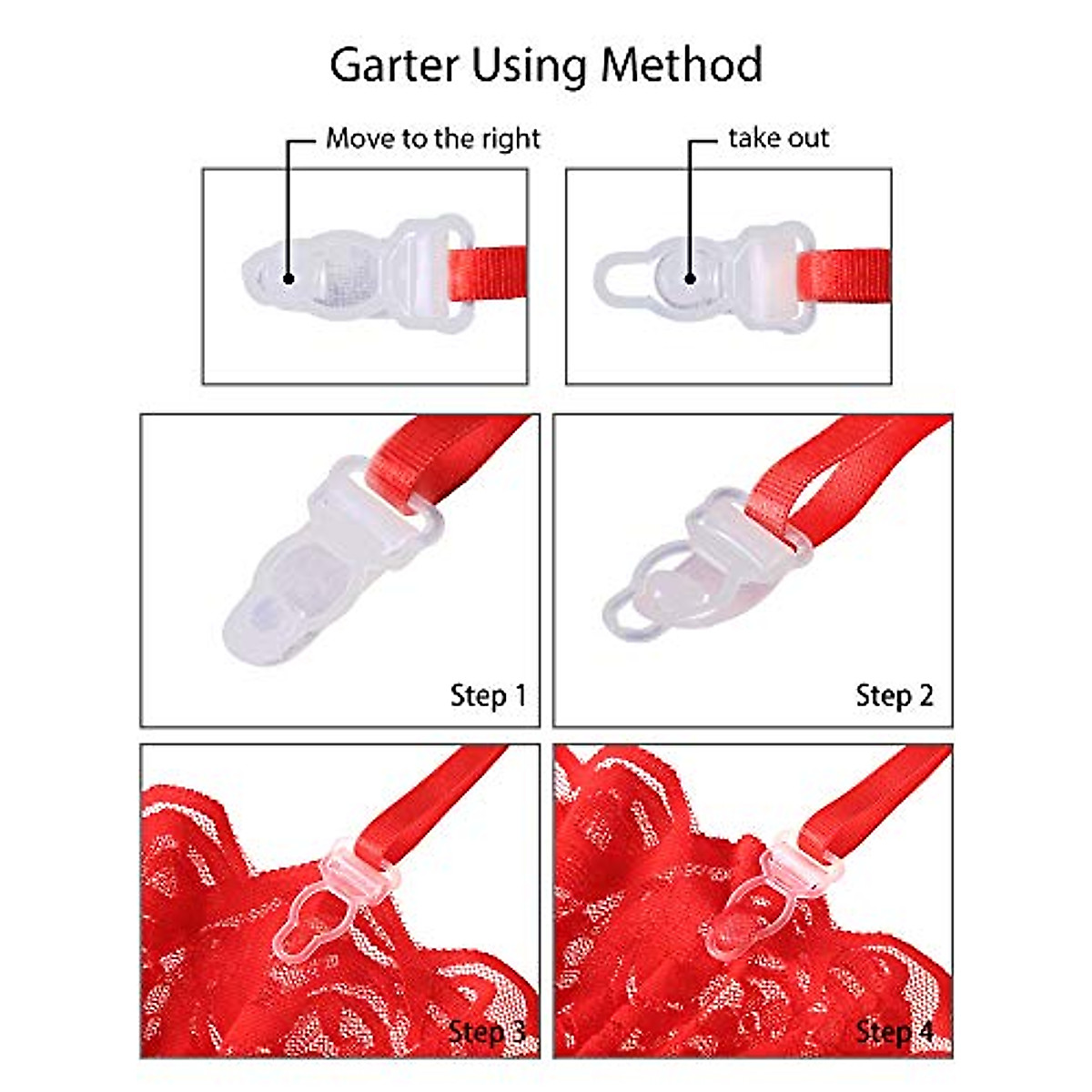 Garter Using Method

Move to the right

take out

Step 1

Step 2

Step 3

Step 4