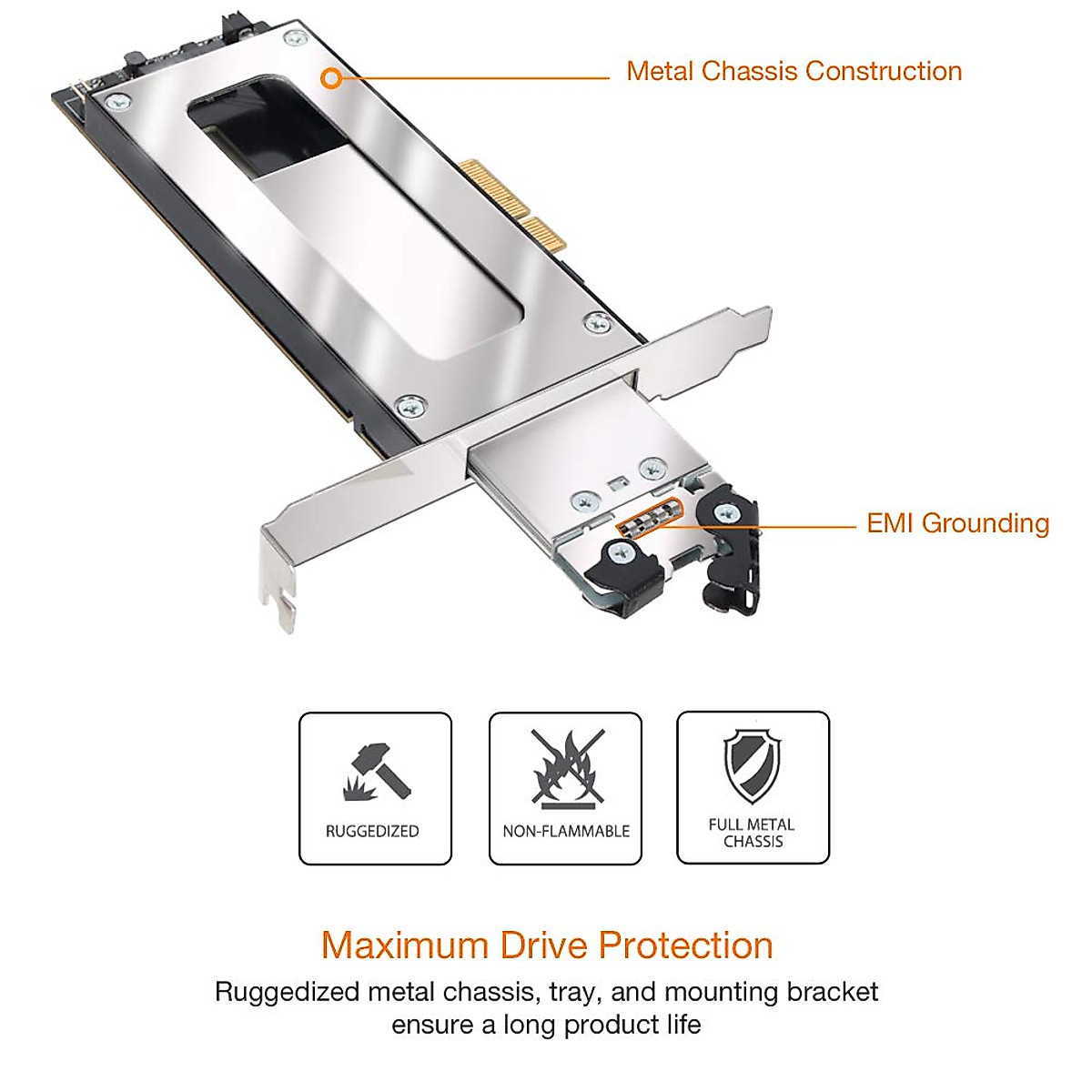 Metal Chassis Construction

EMI Grounding

RUGGEDIZED

NON-FLAMMABLE

FULL METAL CHASSIS

Maximum Drive Protection

Ruggedized metal chassis, tray, and mounting bracket ensure a long product life