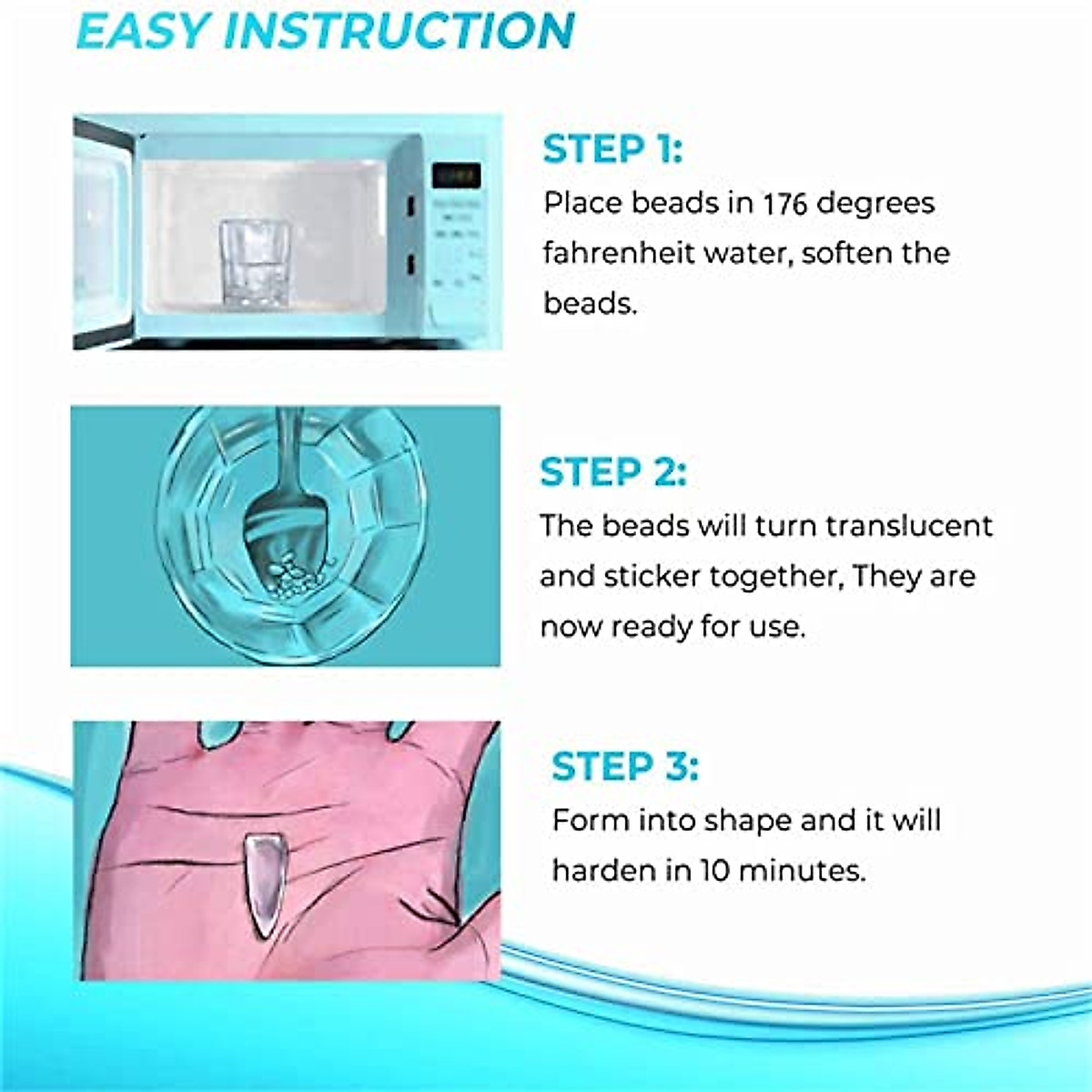 EASY INSTRUCTION

STEP 1:
Place beads in 176 degrees fahrenheit water, soften the beads.

STEP 2:
The beads will turn translucent and sticker together, They are now ready for use.

STEP 3:
Form into shape and it will harden in 10 minutes.