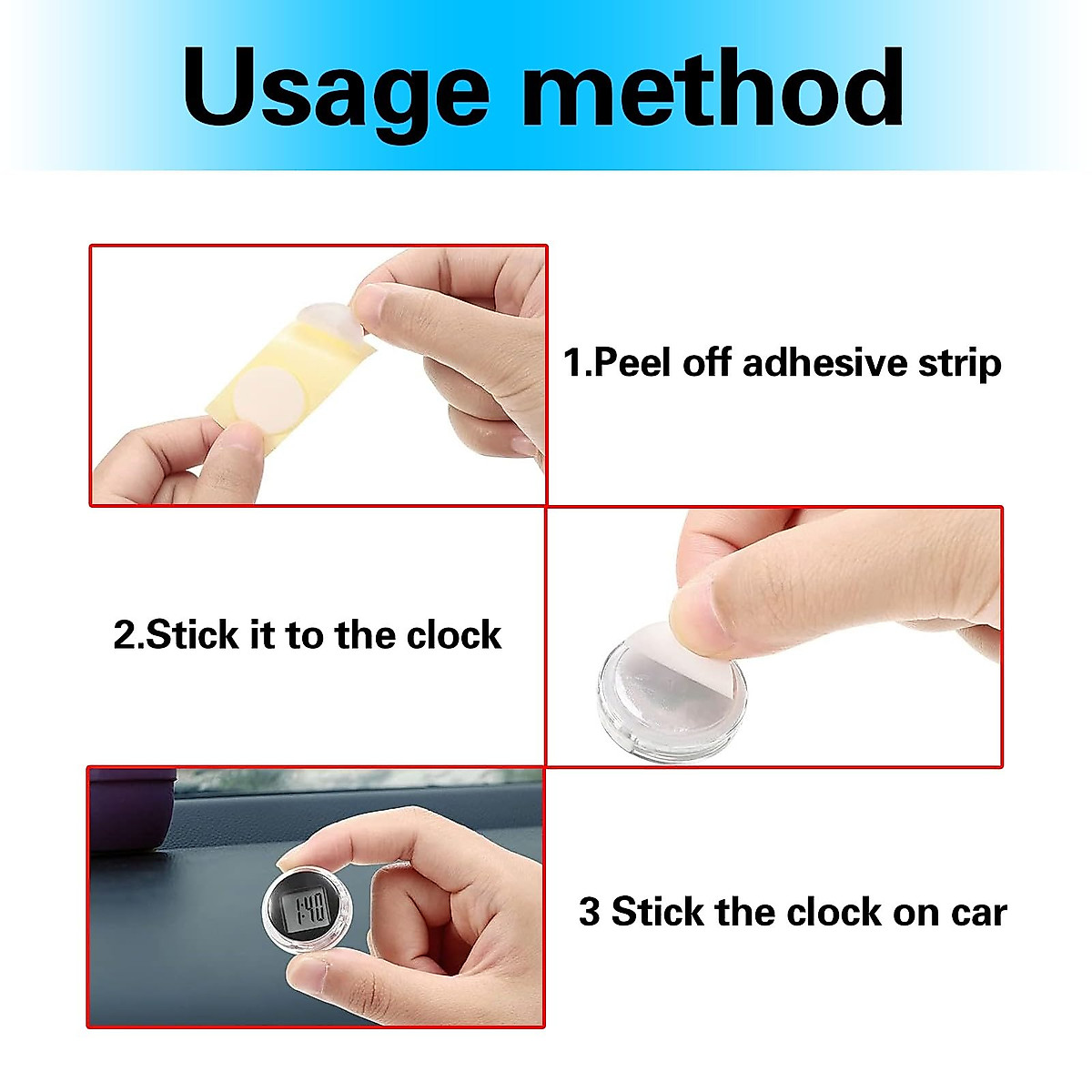 Usage method

1.Peel off adhesive strip

2.Stick it to the clock

1:40

3 Stick the clock on car