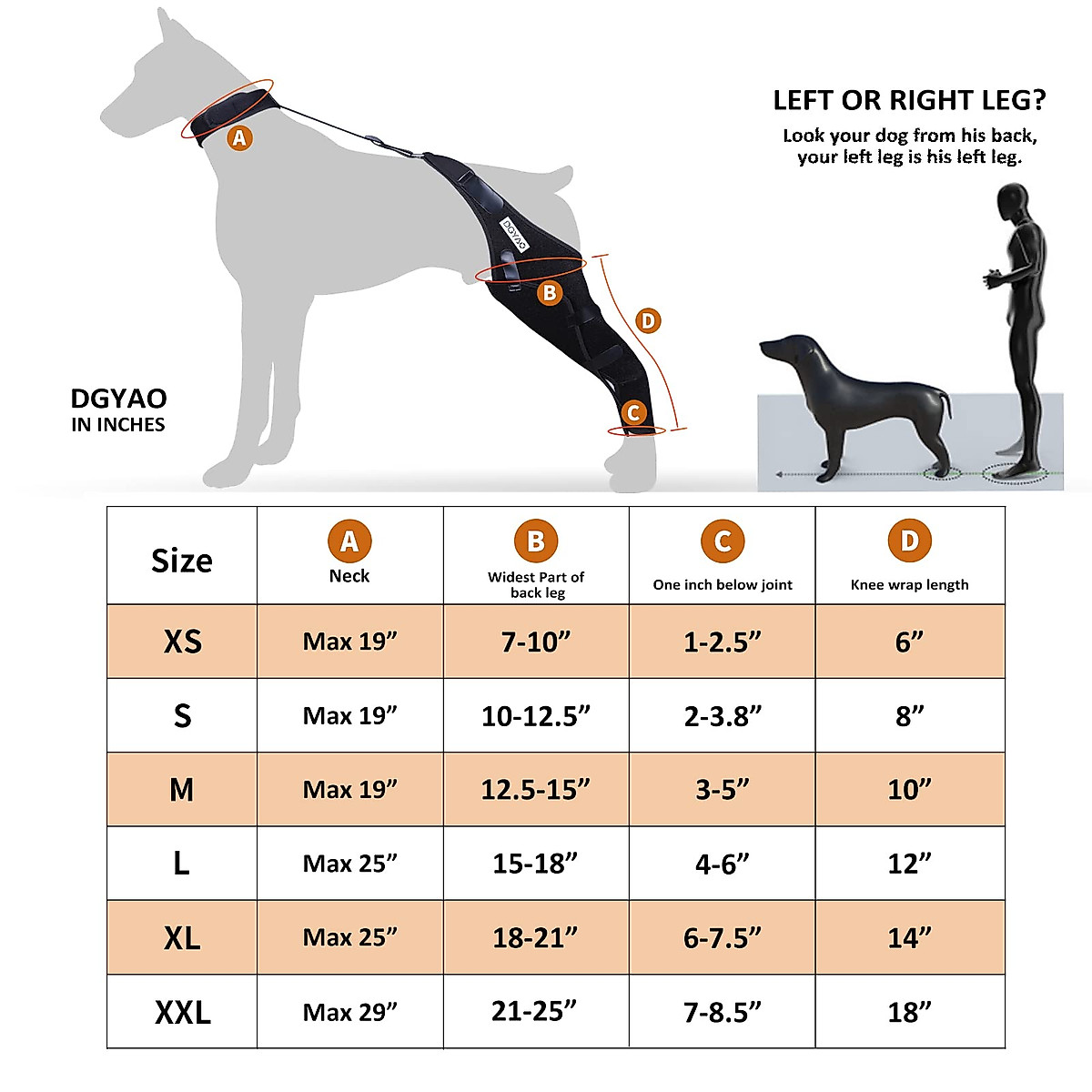 A

DGYAO

B

D

C

DGYAO
IN INCHES

LEFT OR RIGHT LEG?
Look your dog from his back, your left leg is his left leg.

| Size | A Neck | B Widest Part of back leg | C One inch below joint | D Knee wrap length |
|---|---|---|---|---|
| XS | Max 19” | 7-10” | 1-2.5” | 6” |
| S | Max 19” | 10-12.5” | 2-3.8” | 8” |
| M | Max 19” | 12.5-15” | 3-5” | 10” |
| L | Max 25” | 15-18” | 4-6” | 12” |
| XL | Max 25” | 18-21” | 6-7.5” | 14” |
| XXL | Max 29” | 21-25” | 7-8.5” | 18” |