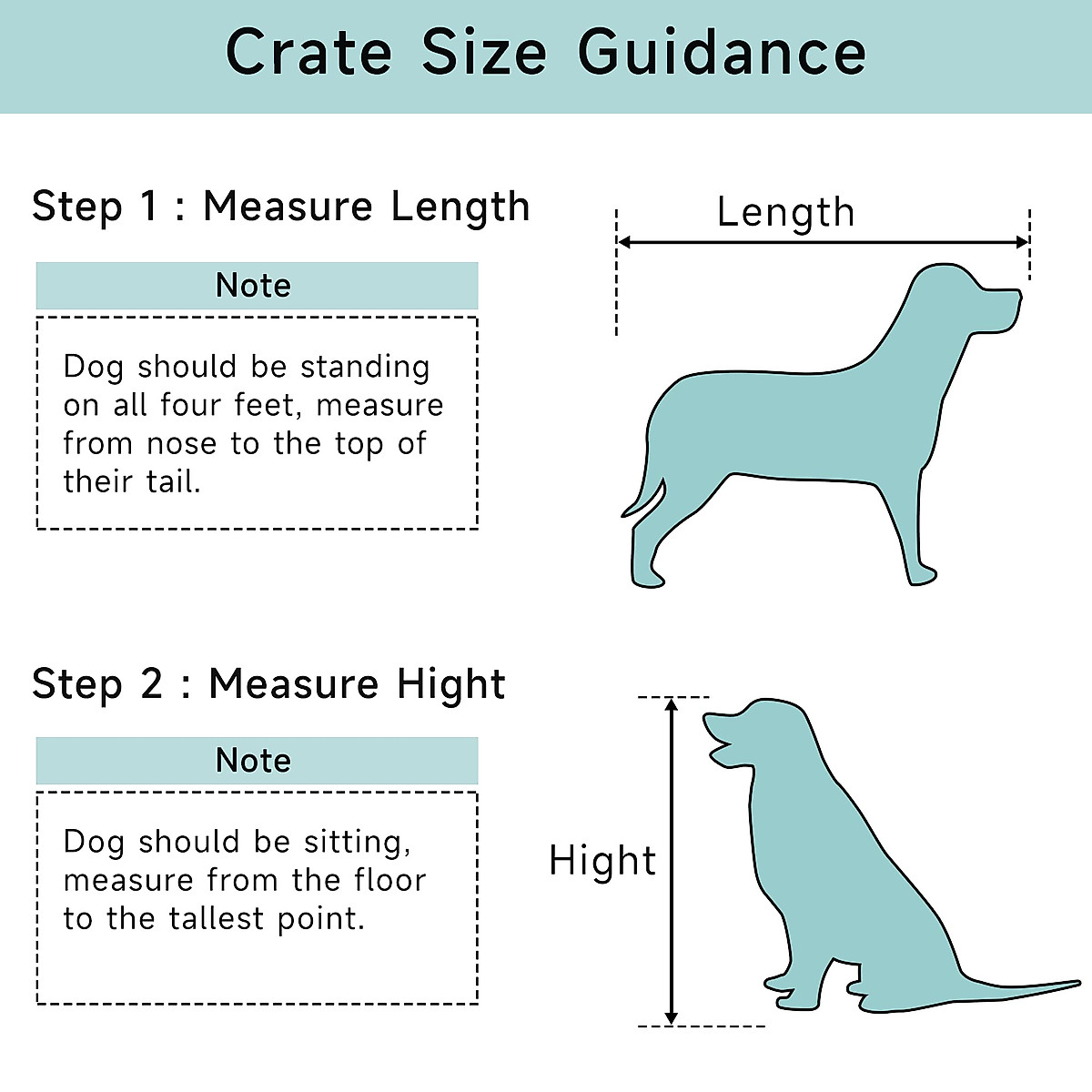 Crate Size Guidance

Step 1 : Measure Length

Note

Dog should be standing on all four feet, measure from nose to the top of their tail.

Length

Step 2 : Measure Hight

Note

Dog should be sitting, measure from the floor to the tallest point.

Hight