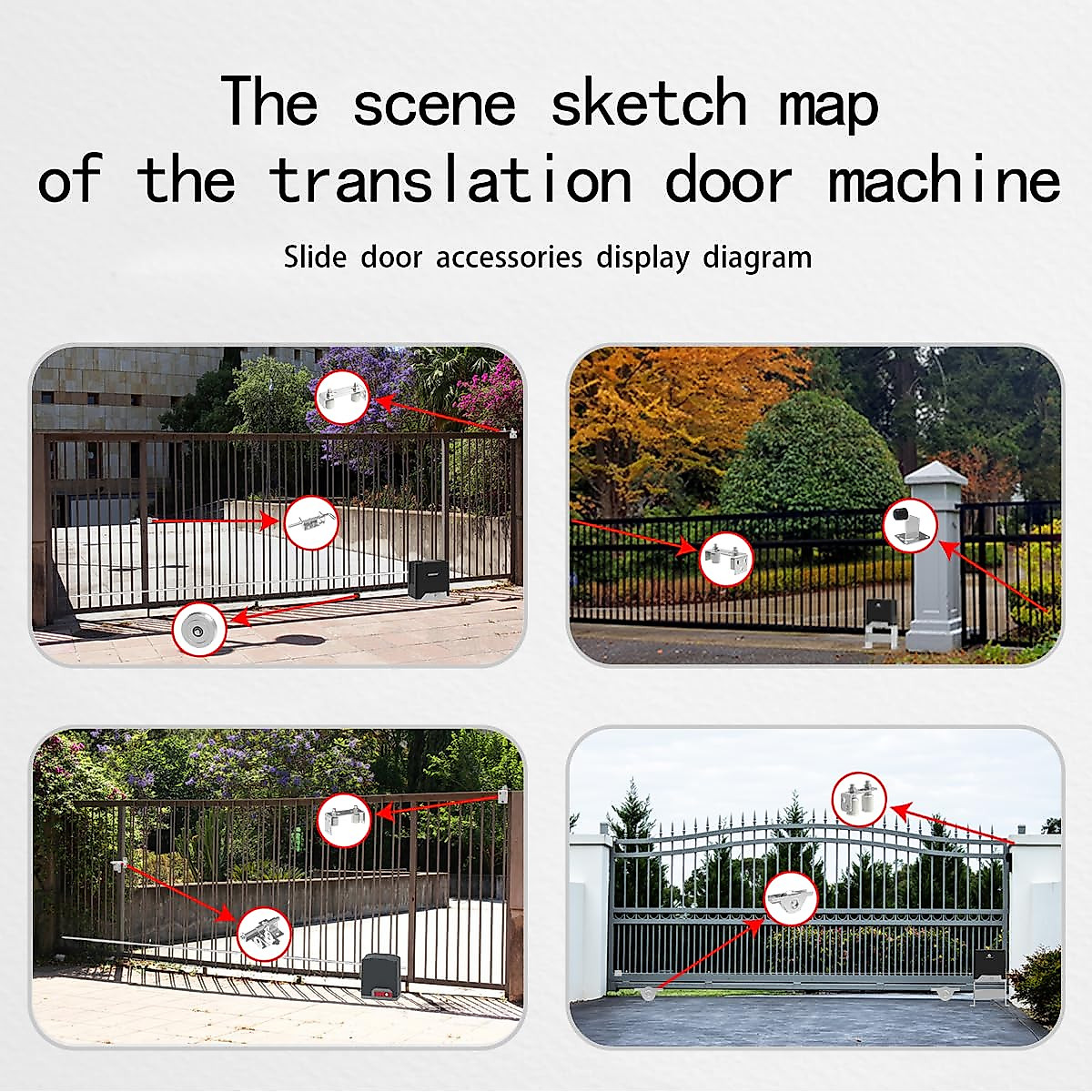 The scene sketch map of the translation door machine

Slide door accessories display diagram