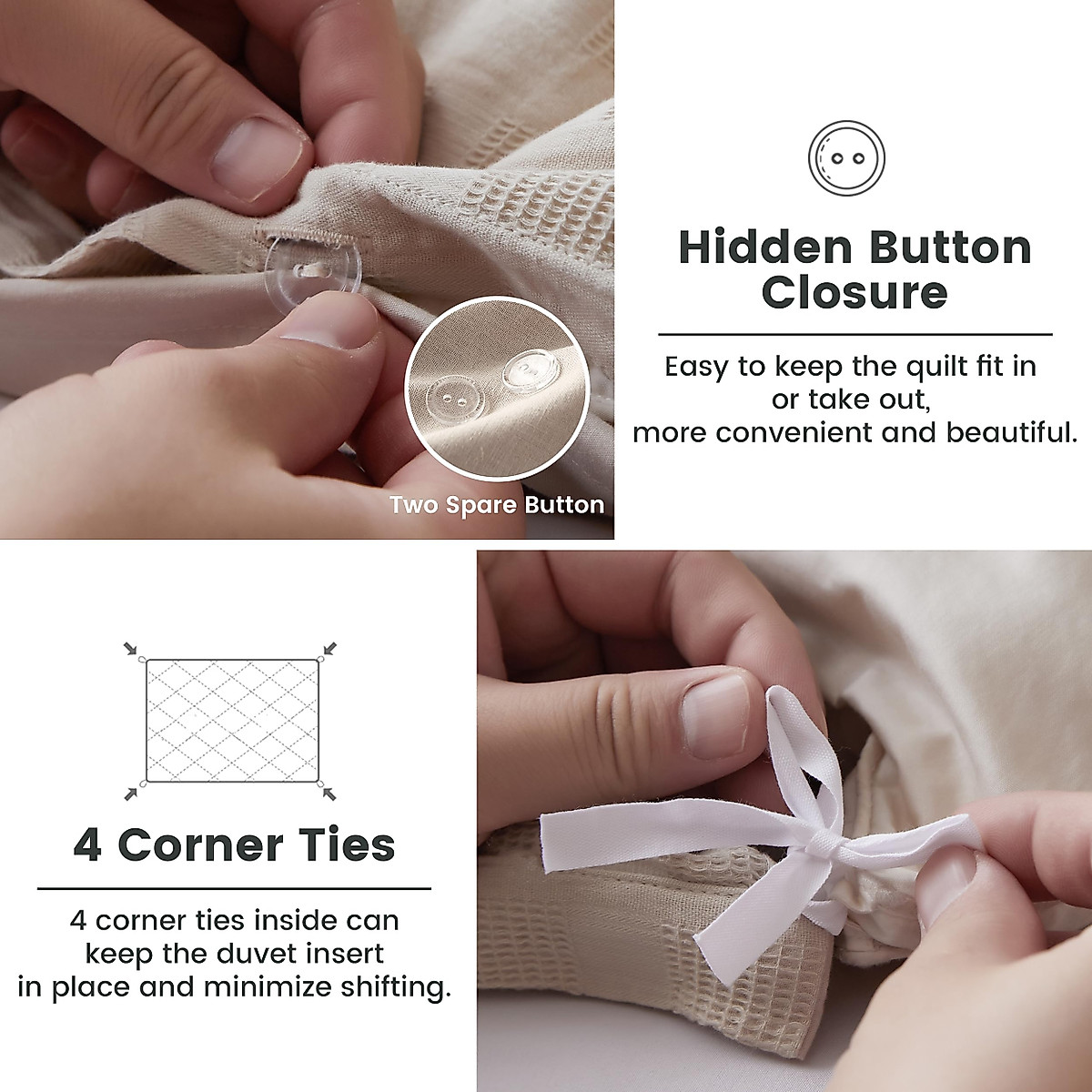 Two Spare Button

Hidden Button Closure

Easy to keep the quilt fit in or take out, more convenient and beautiful.

4 Corner Ties

4 corner ties inside can keep the duvet insert in place and minimize shifting.