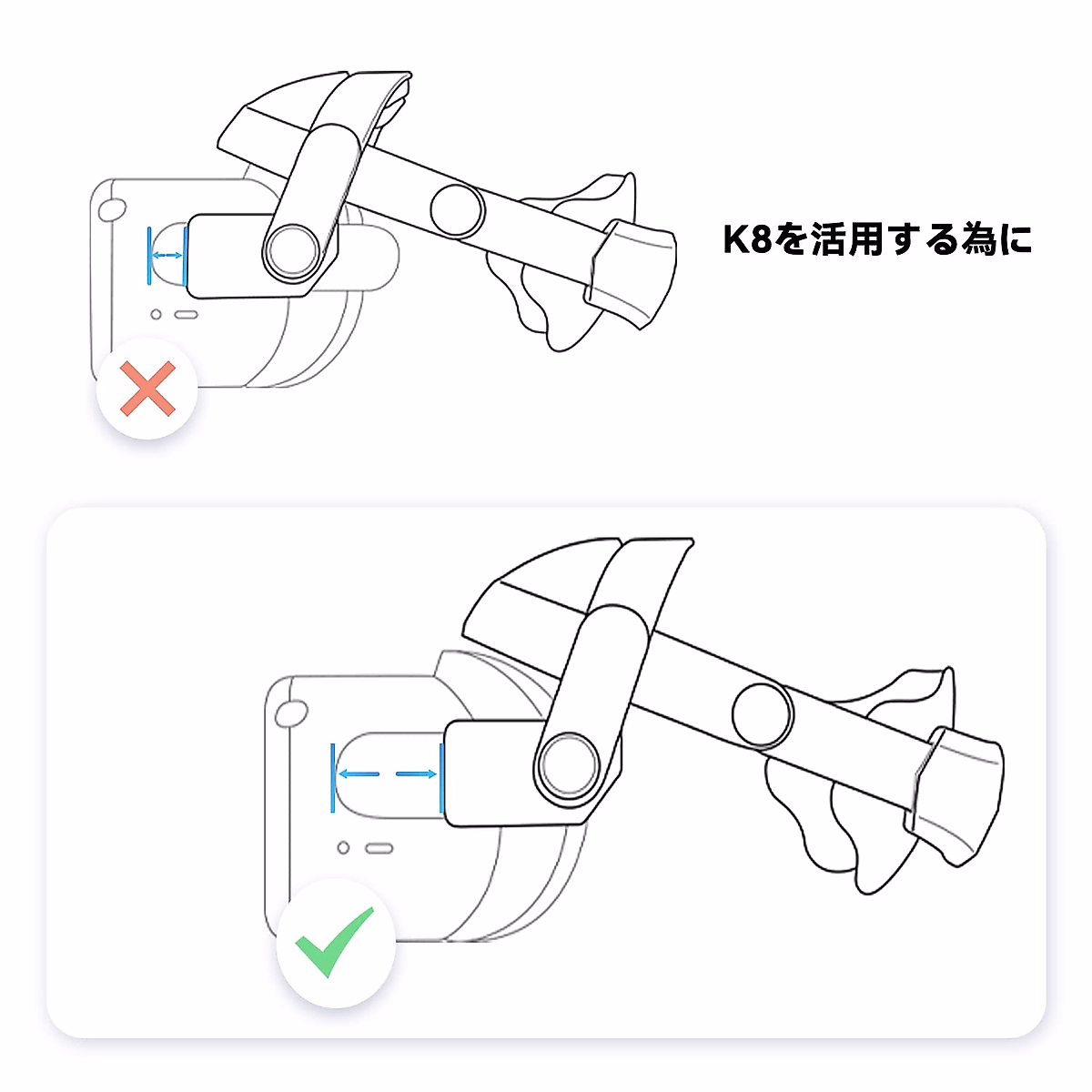 K8を活用する為に