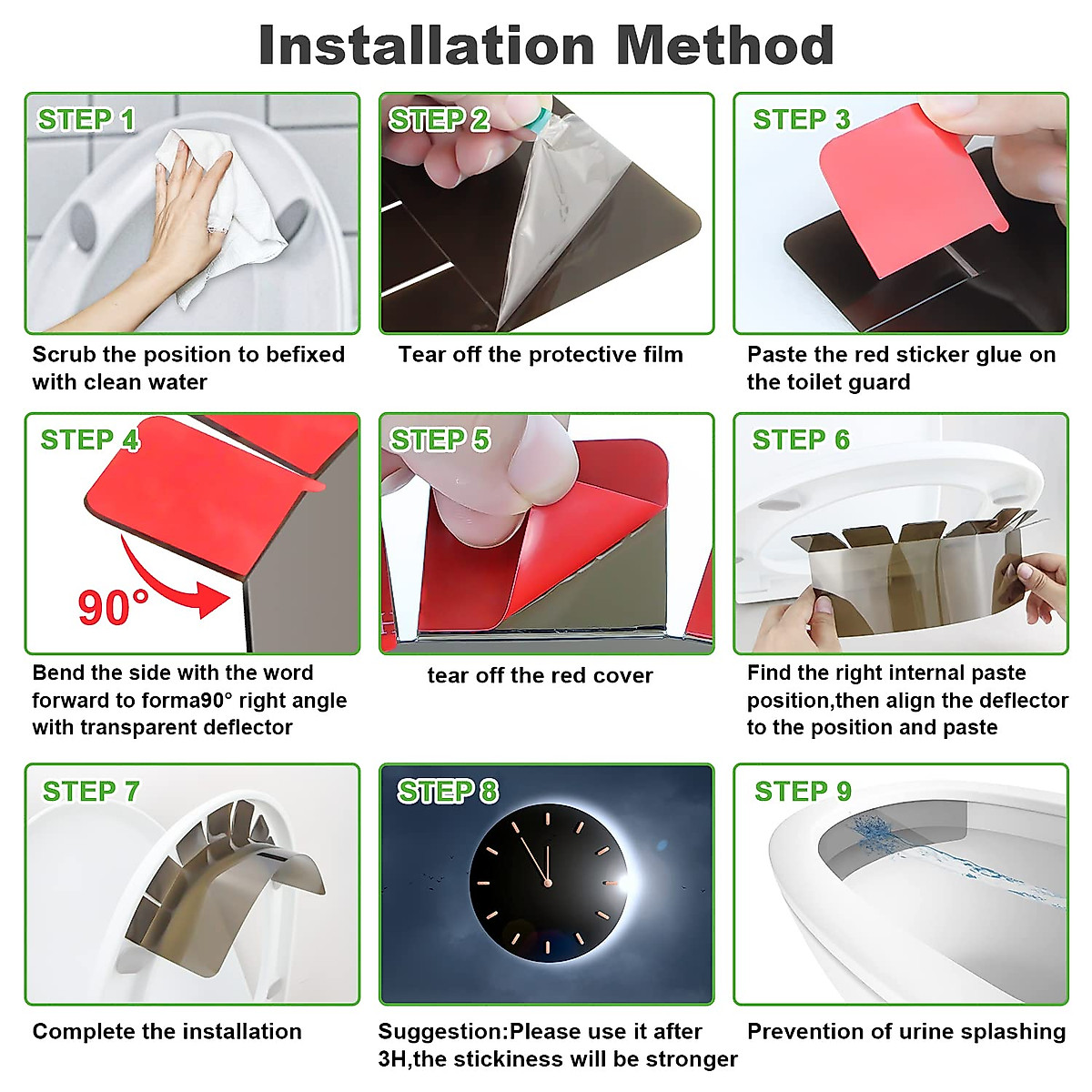 Installation Method

STEP 1

Scrub the position to befixed with clean water

STEP 2

Tear off the protective film

STEP 3

Paste the red sticker glue on the toilet guard

STEP 4

90°

Bend the side with the word forward to forma90° right angle with transparent deflector

STEP 5

tear off the red cover

STEP 6

Find the right internal paste position,then align the deflector to the position and paste

STEP 7

Complete the installation

STEP 8

Suggestion:Please use it after 3H,the stickiness will be stronger

STEP 9

Prevention of urine splashing