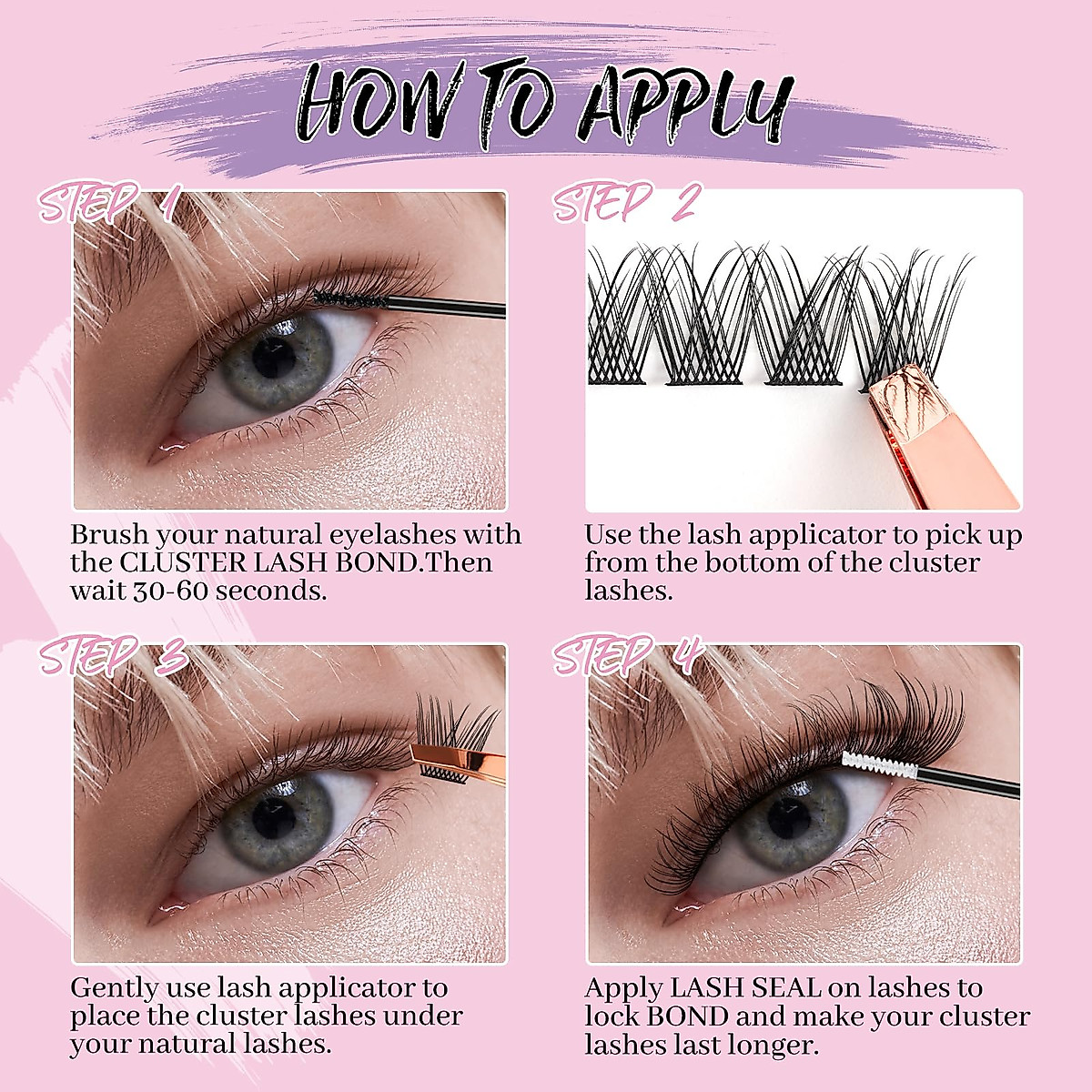 HOW TO APPLY

STEP 1

Brush your natural eyelashes with the CLUSTER LASH BOND.Then wait 30-60 seconds.

STEP 2

Use the lash applicator to pick up from the bottom of the cluster lashes.

STEP 3

Gently use lash applicator to place the cluster lashes under your natural lashes.

STEP 4

Apply LASH SEAL on lashes to lock BOND and make your cluster lashes last longer.