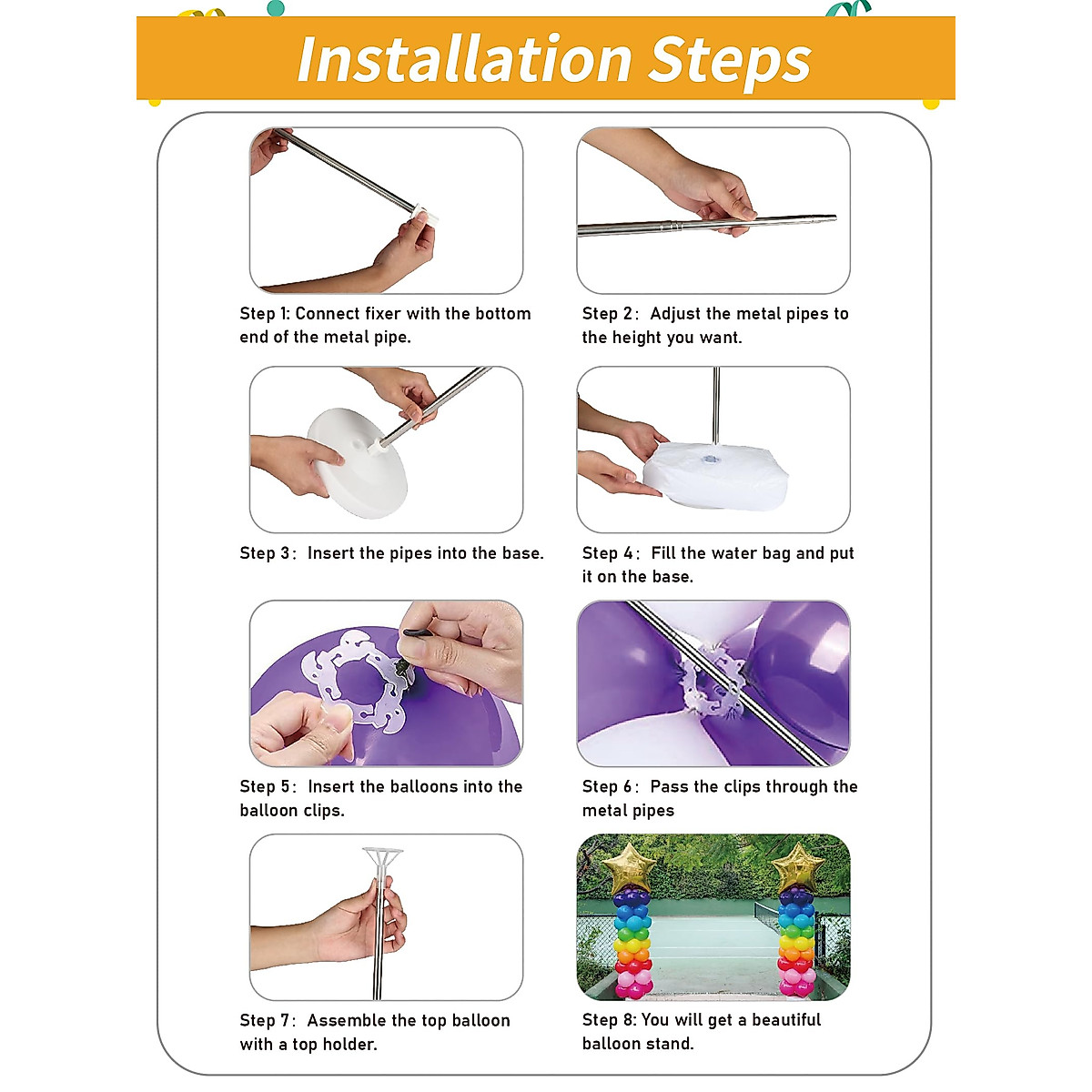 Installation Steps

Step 1: Connect fixer with the bottom end of the metal pipe.

Step 2: Adjust the metal pipes to the height you want.

Step 3: Insert the pipes into the base.

Step 4: Fill the water bag and put it on the base.

Step 5: Insert the balloons into the balloon clips.

Step 6: Pass the clips through the metal pipes

Step 7: Assemble the top balloon with a top holder.

Step 8: You will get a beautiful balloon stand.