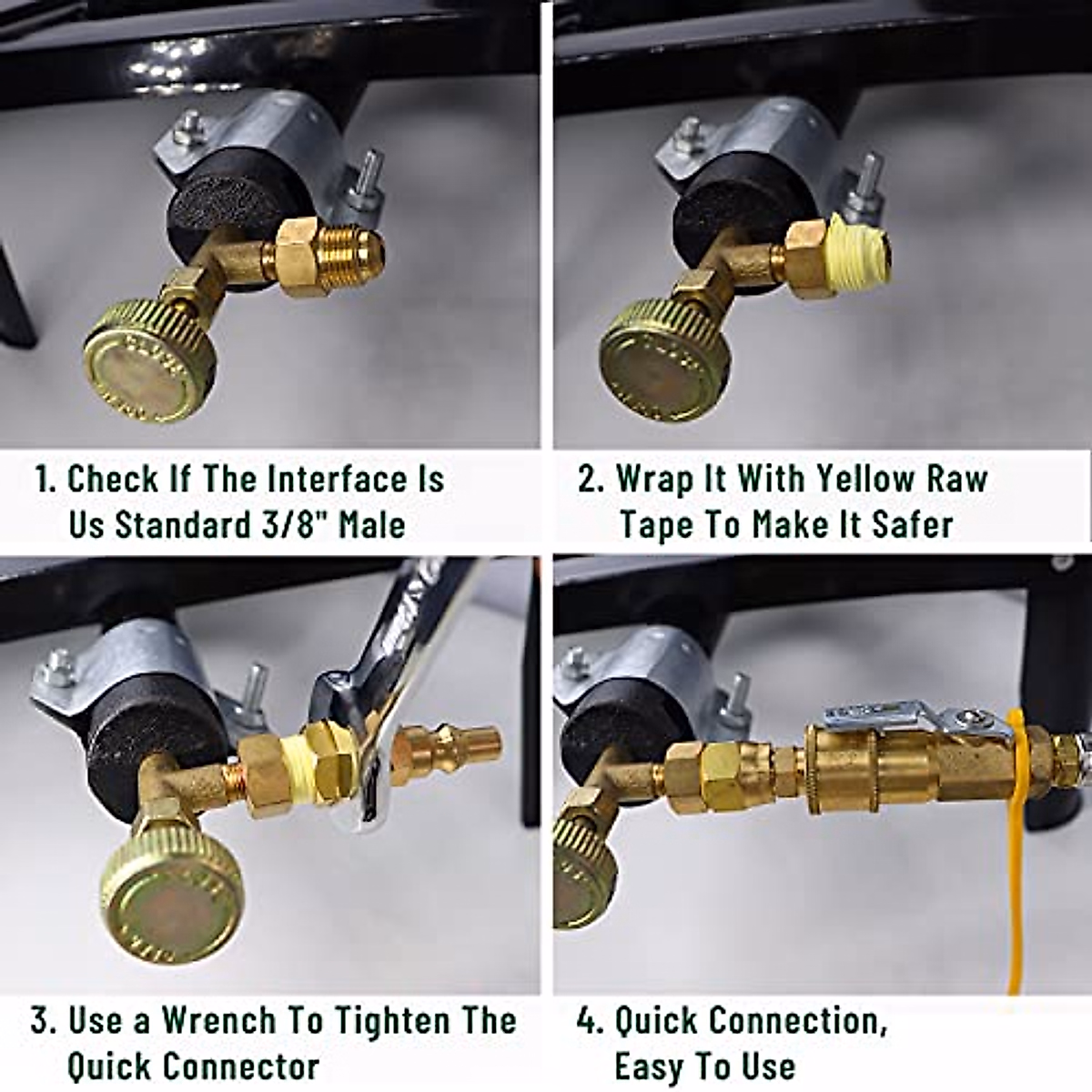 1. Check If The Interface Is Us Standard 3/8" Male

2. Wrap It With Yellow Raw Tape To Make It Safer

3. Use a Wrench To Tighten The Quick Connector

4. Quick Connection, Easy To Use