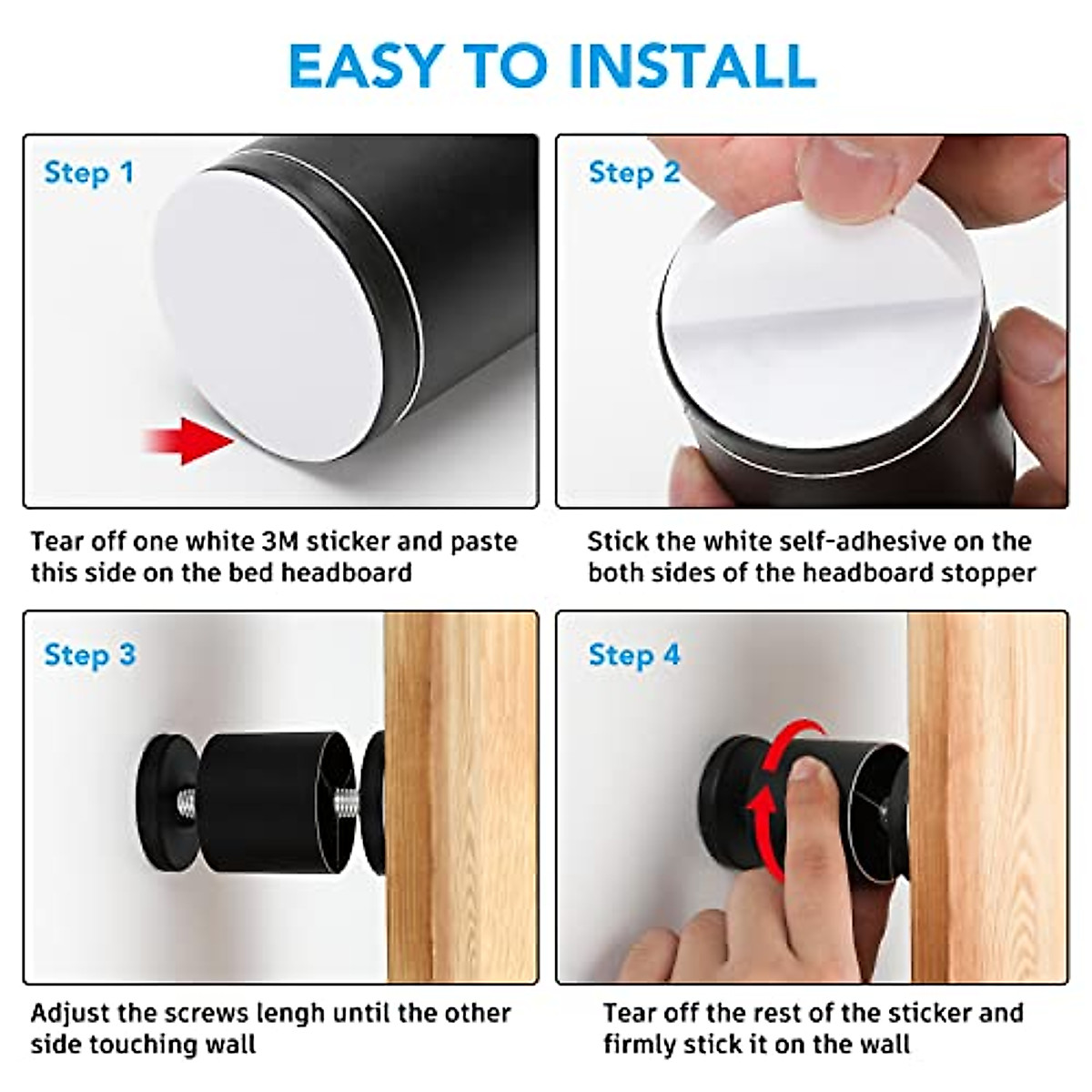 EASY TO INSTALL

Step 1

Tear off one white 3M sticker and paste this side on the bed headboard

Step 2

Stick the white self-adhesive on the both sides of the headboard stopper

Step 3

Adjust the screws lengh until the other side touching wall

Step 4

Tear off the rest of the sticker and firmly stick it on the wall