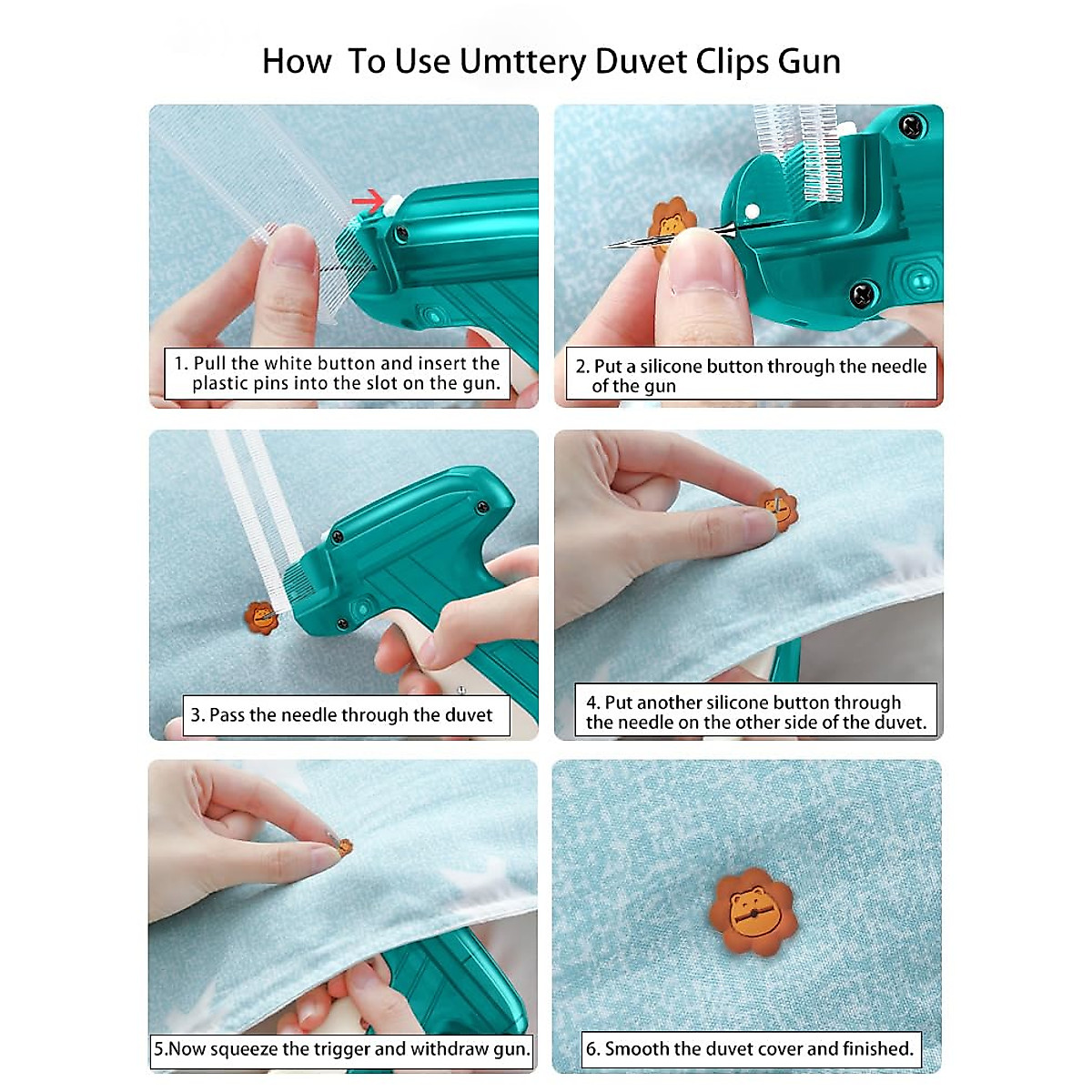 How To Use Umttery Duvet Clips Gun

1. Pull the white button and insert the plastic pins into the slot on the gun.

2. Put a silicone button through the needle of the gun

3. Pass the needle through the duvet

4. Put another silicone button through the needle on the other side of the duvet.

5.Now squeeze the trigger and withdraw gun.

6. Smooth the duvet cover and finished.