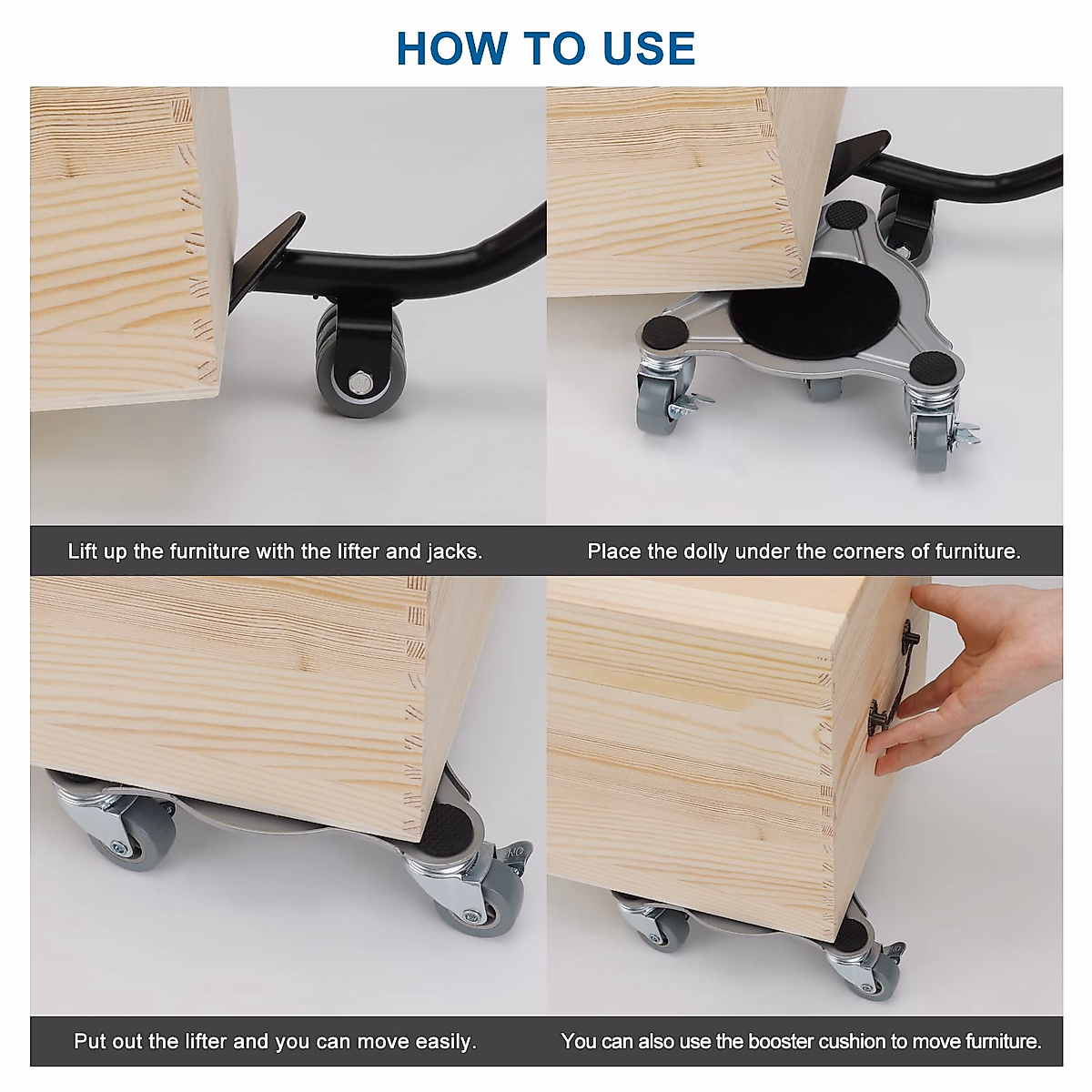 HOW TO USE

Lift up the furniture with the lifter and jacks.

Place the dolly under the corners of furniture.

Put out the lifter and you can move easily.

You can also use the booster cushion to move furniture.