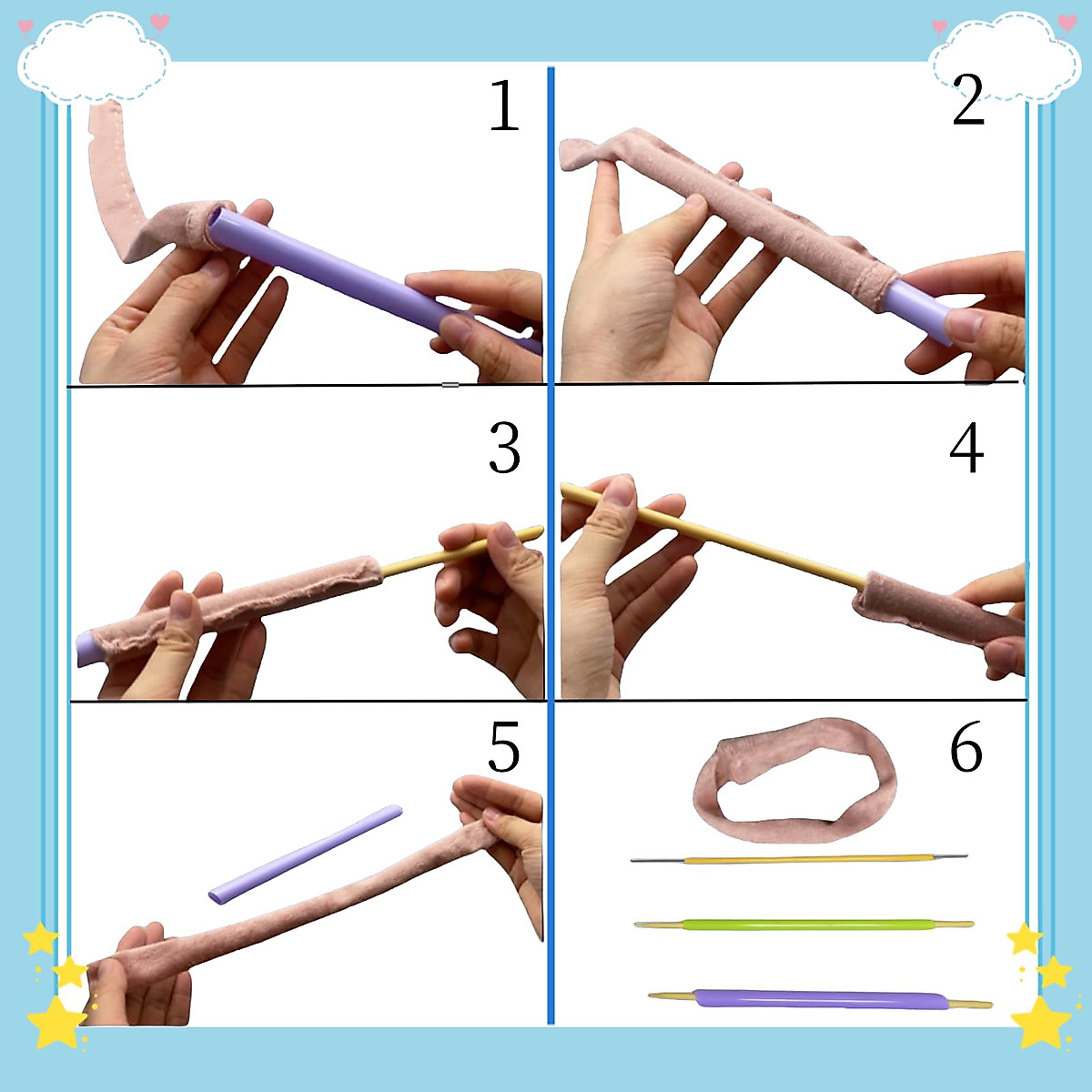 1

2

3

4

5

6