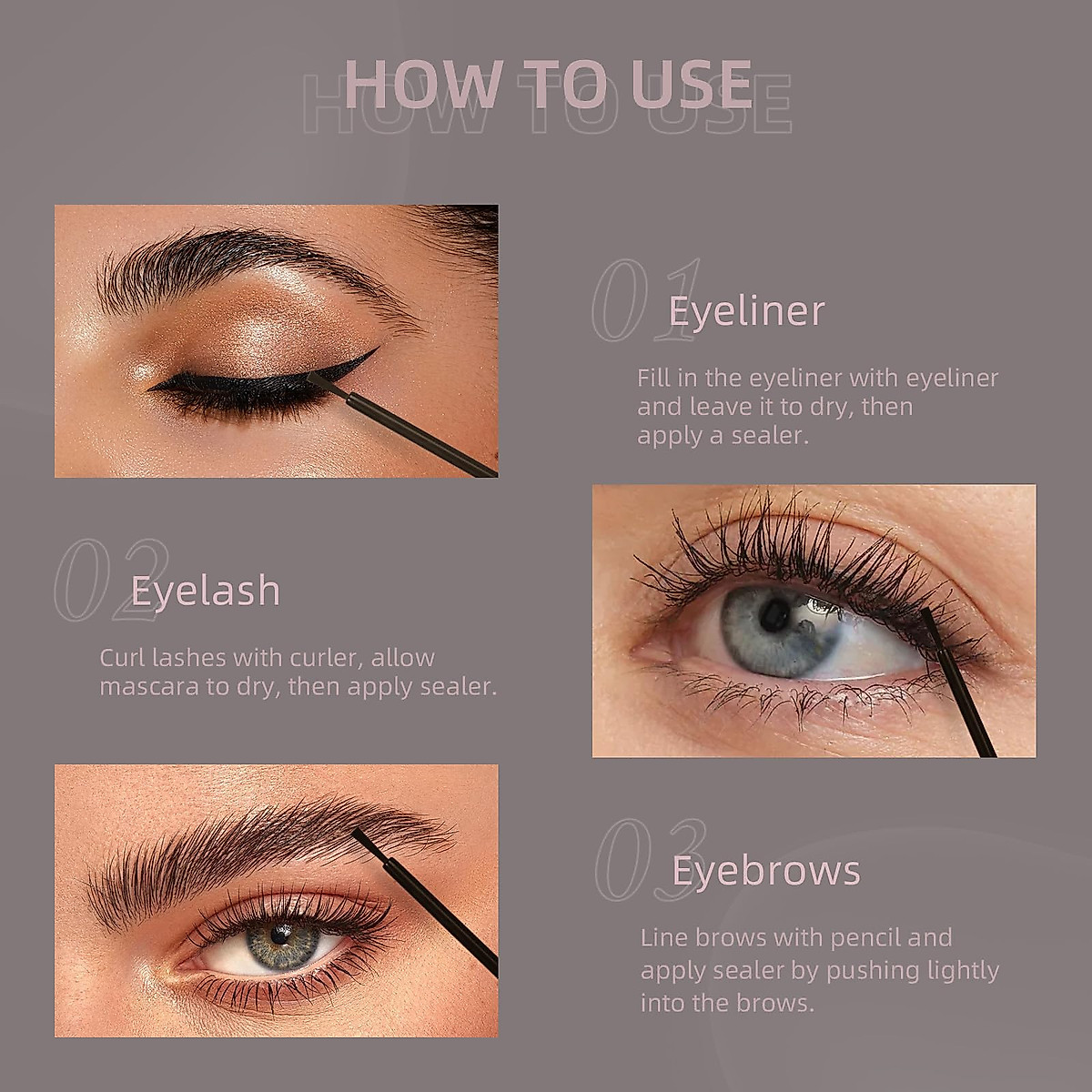 HOW TO USE

HOW TO USE

01 Eyeliner

Fill in the eyeliner with eyeliner and leave it to dry, then apply a sealer.

02 Eyelash

Curl lashes with curler, allow mascara to dry, then apply sealer.

03 Eyebrows

Line brows with pencil and apply sealer by pushing lightly into the brows.