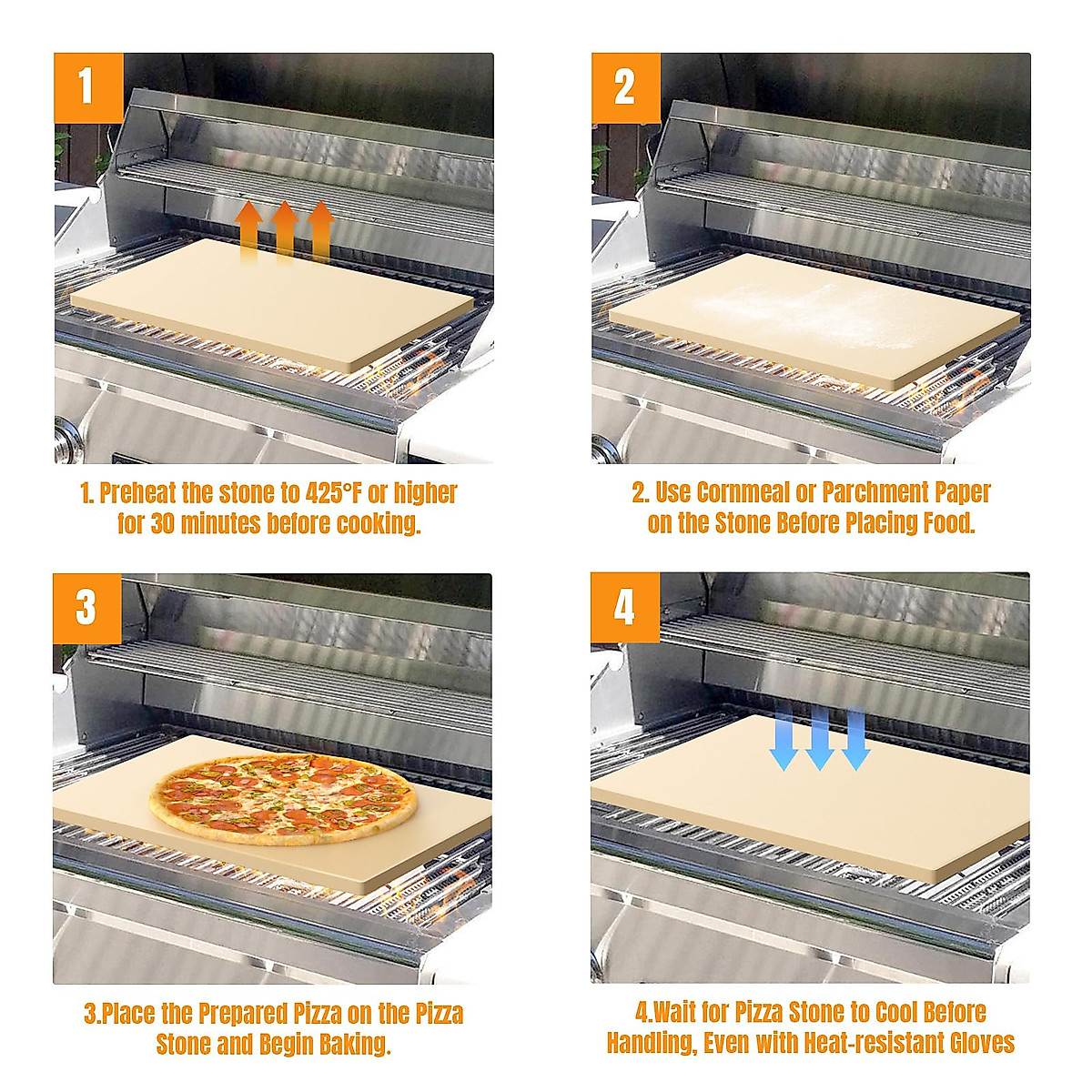 1

1. Preheat the stone to 425°F or higher for 30 minutes before cooking.

2

2. Use Cornmeal or Parchment Paper on the Stone Before Placing Food.

3

3.Place the Prepared Pizza on the Pizza Stone and Begin Baking.

4

4.Wait for Pizza Stone to Cool Before Handling, Even with Heat-resistant Gloves