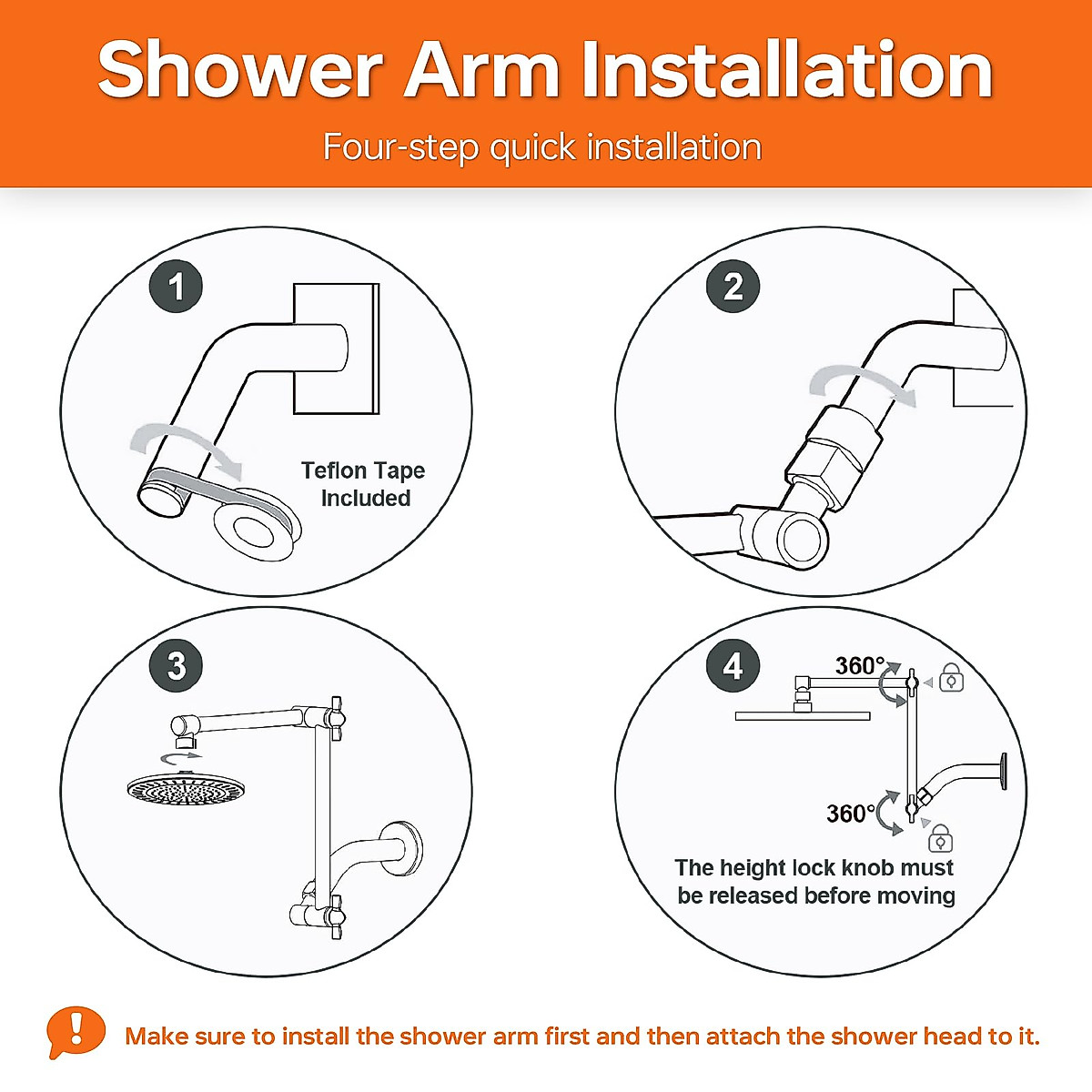 Shower Arm Installation

Four-step quick installation

1

Teflon Tape Included

2

3

4

360°

360°

The height lock knob must be released before moving

!

Make sure to install the shower arm first and then attach the shower head to it.