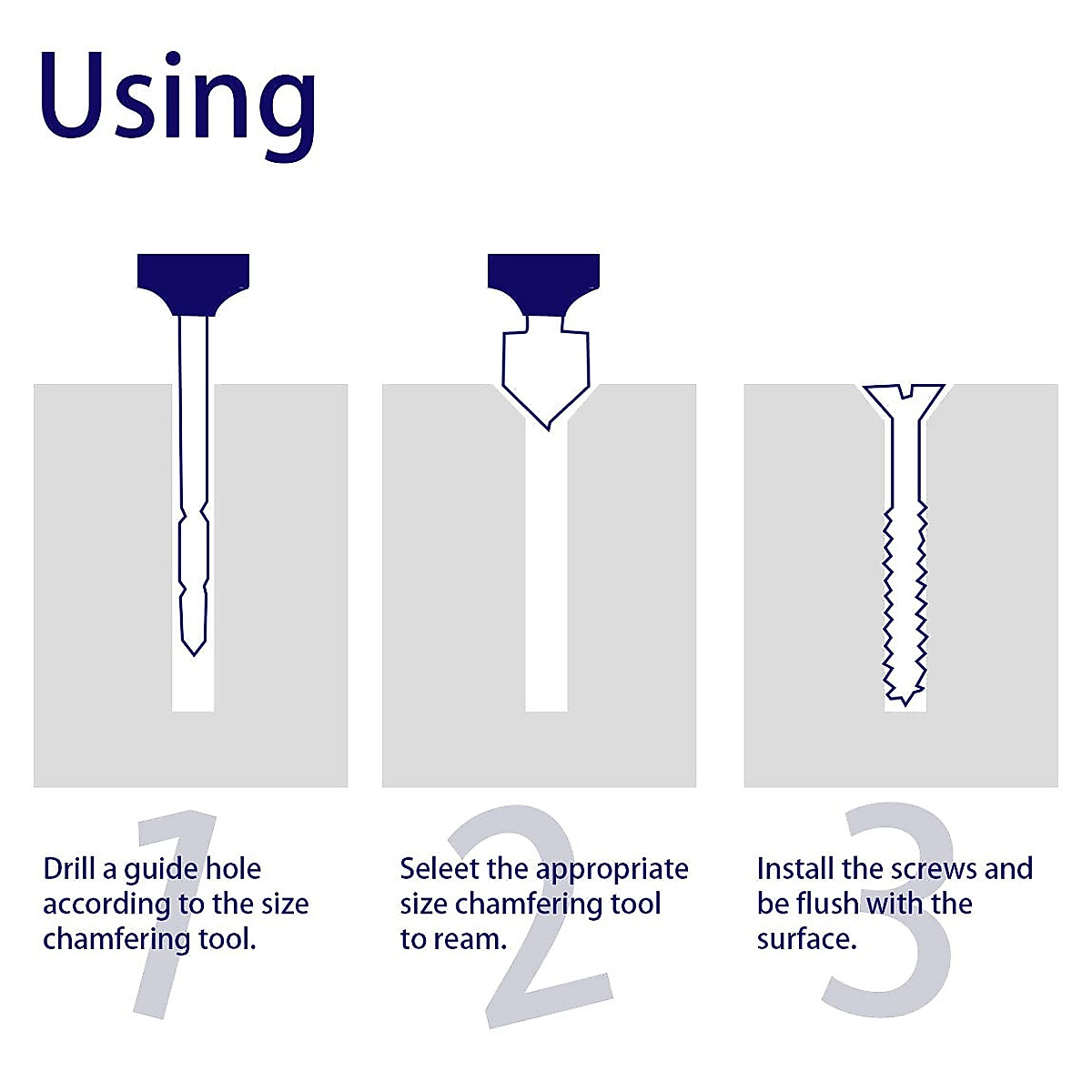 Using

1
Drill a guide hole according to the size chamfering tool.

2
Seleet the appropriate size chamfering tool to ream.

3
Install the screws and be flush with the surface.