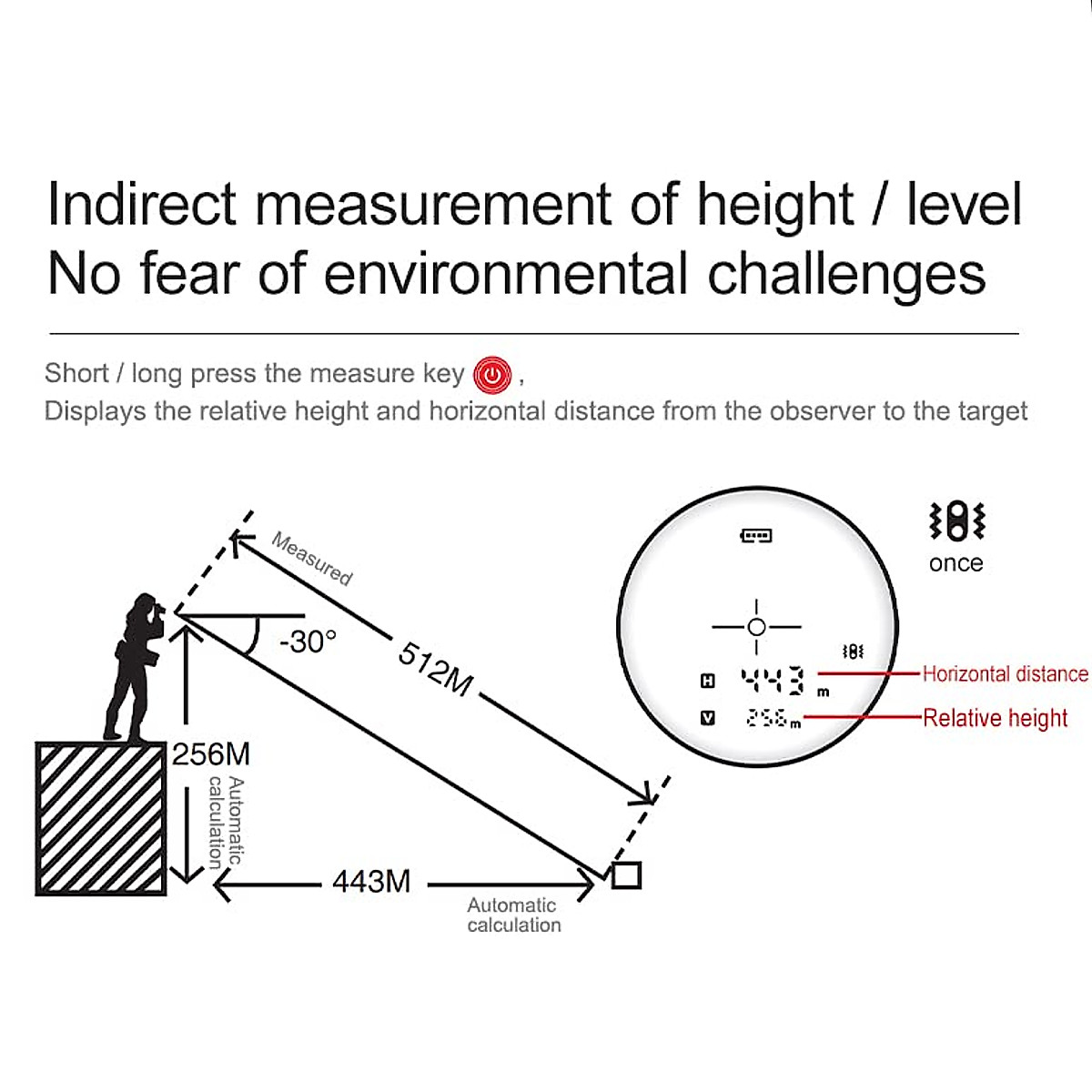 Indirect measurement of height / level
No fear of environmental challenges

Short / long press the measure key ,
Displays the relative height and horizontal distance from the observer to the target

Measured

-30°

512M

256M

Automatic calculation

443M

Automatic calculation

once

H 443 m

V 256 m

Horizontal distance

Relative height