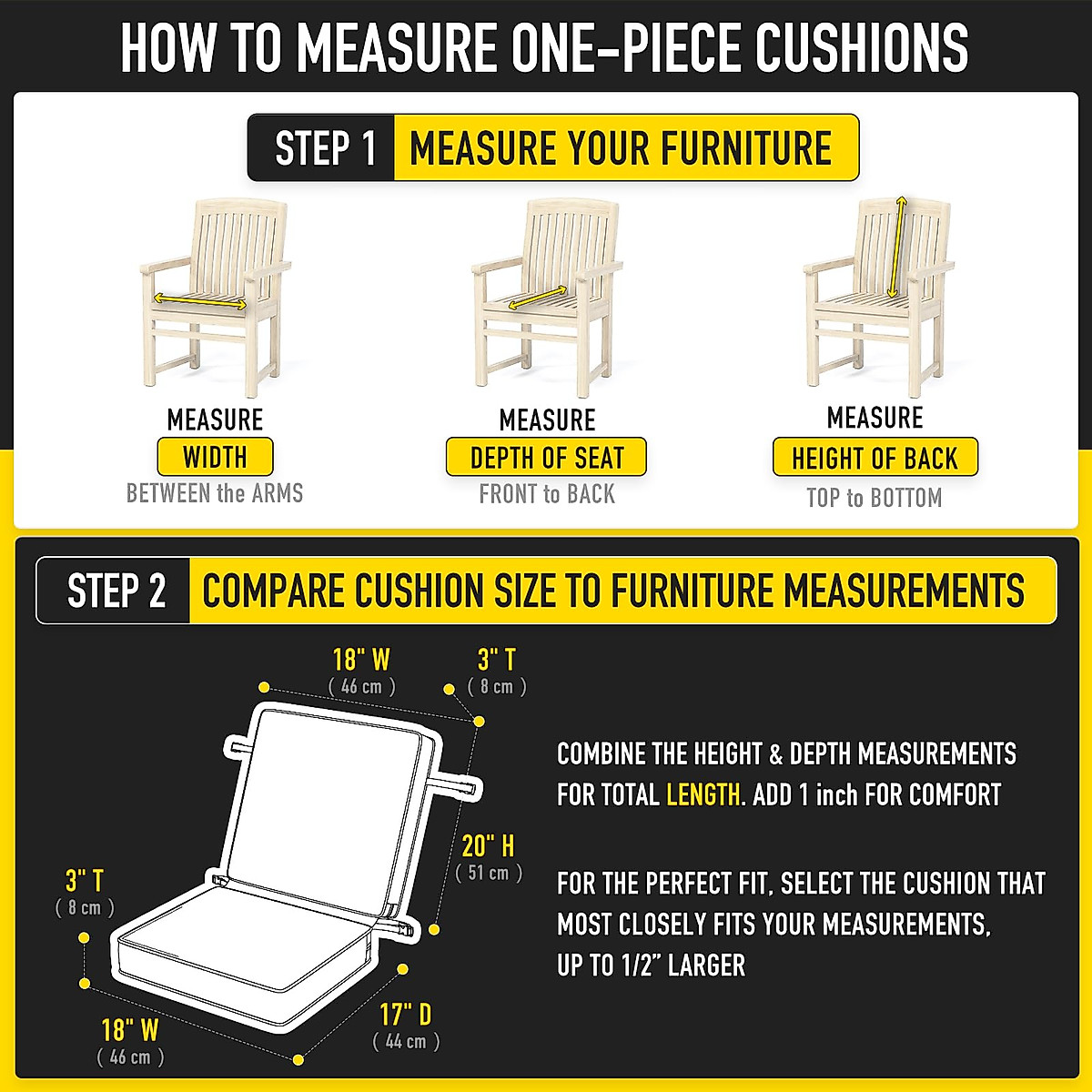 HOW TO MEASURE ONE-PIECE CUSHIONS

STEP 1 MEASURE YOUR FURNITURE

MEASURE
WIDTH
BETWEEN the ARMS

MEASURE
DEPTH OF SEAT
FRONT to BACK

MEASURE
HEIGHT OF BACK
TOP to BOTTOM

STEP 2 COMPARE CUSHION SIZE TO FURNITURE MEASUREMENTS

18" W
( 46 cm )

3" T
( 8 cm )

20" H
( 51 cm )

3" T
( 8 cm )

18" W
( 46 cm )

17" D
( 44 cm )

COMBINE THE HEIGHT & DEPTH MEASUREMENTS FOR TOTAL LENGTH. ADD 1 inch FOR COMFORT

FOR THE PERFECT FIT, SELECT THE CUSHION THAT MOST CLOSELY FITS YOUR MEASUREMENTS, UP TO 1/2" LARGER