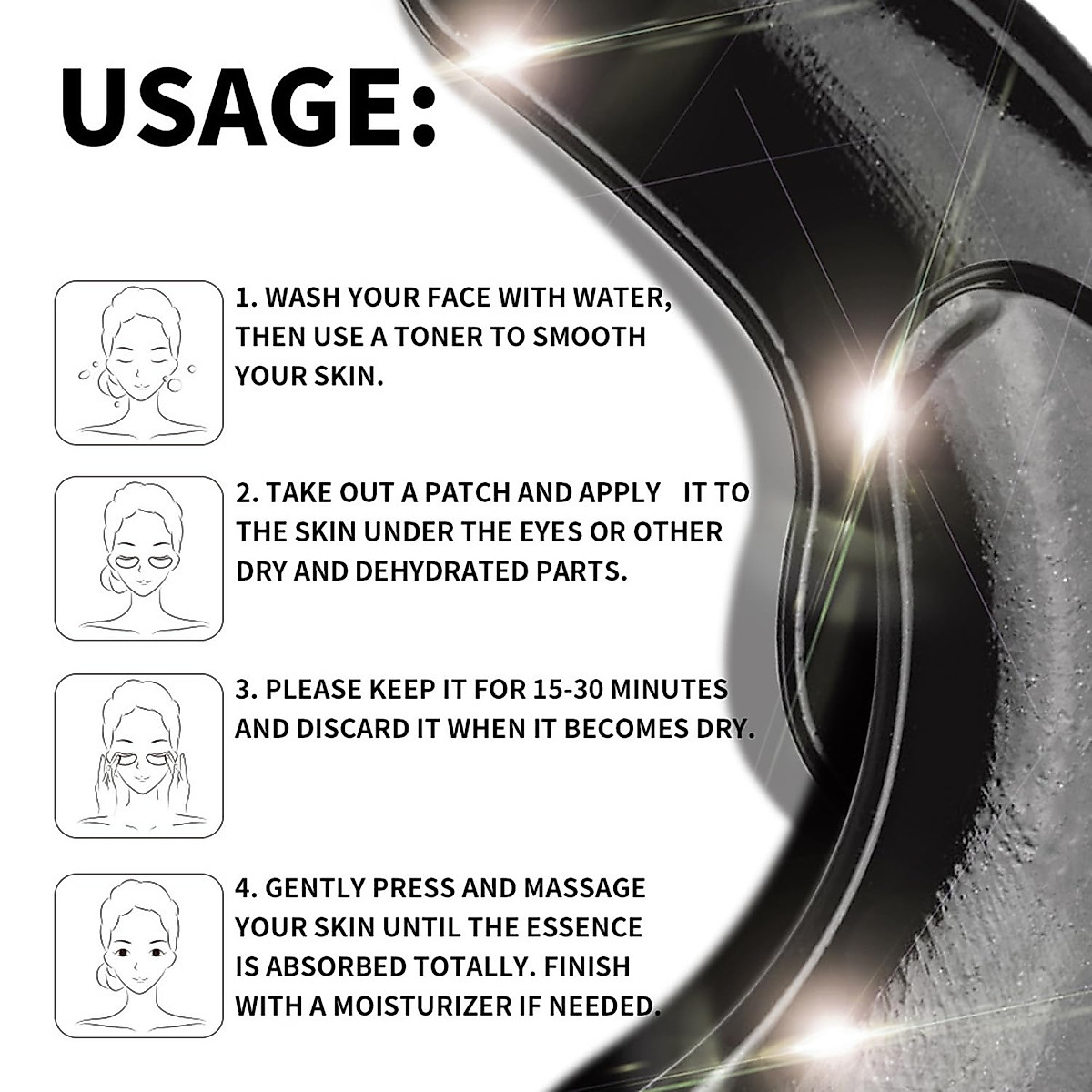 USAGE:

1. WASH YOUR FACE WITH WATER, THEN USE A TONER TO SMOOTH YOUR SKIN.

2. TAKE OUT A PATCH AND APPLY IT TO THE SKIN UNDER THE EYES OR OTHER DRY AND DEHYDRATED PARTS.

3. PLEASE KEEP IT FOR 15-30 MINUTES AND DISCARD IT WHEN IT BECOMES DRY.

4. GENTLY PRESS AND MASSAGE YOUR SKIN UNTIL THE ESSENCE IS ABSORBED TOTALLY. FINISH WITH A MOISTURIZER IF NEEDED.