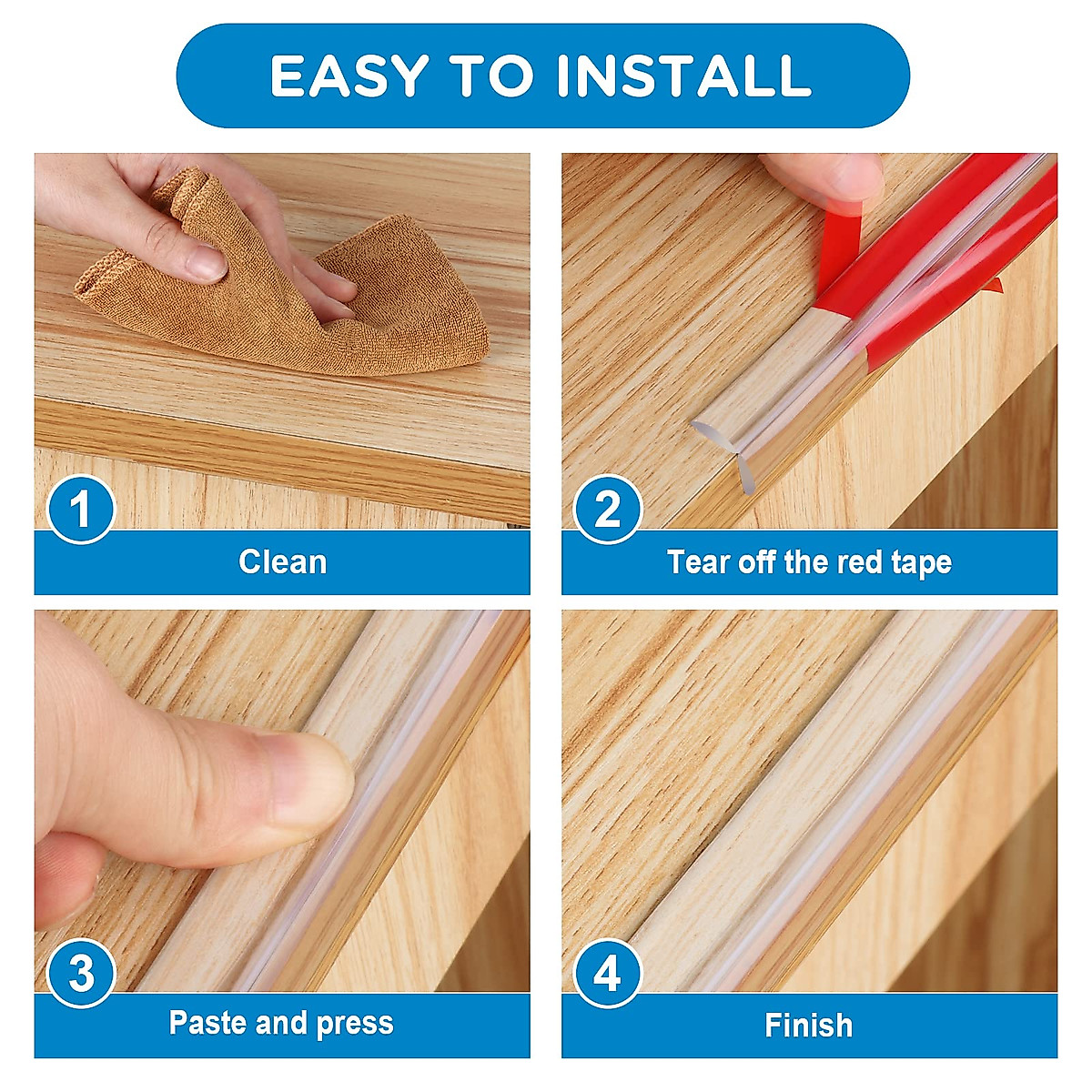 EASY TO INSTALL

1
Clean

2
Tear off the red tape

3
Paste and press

4
Finish