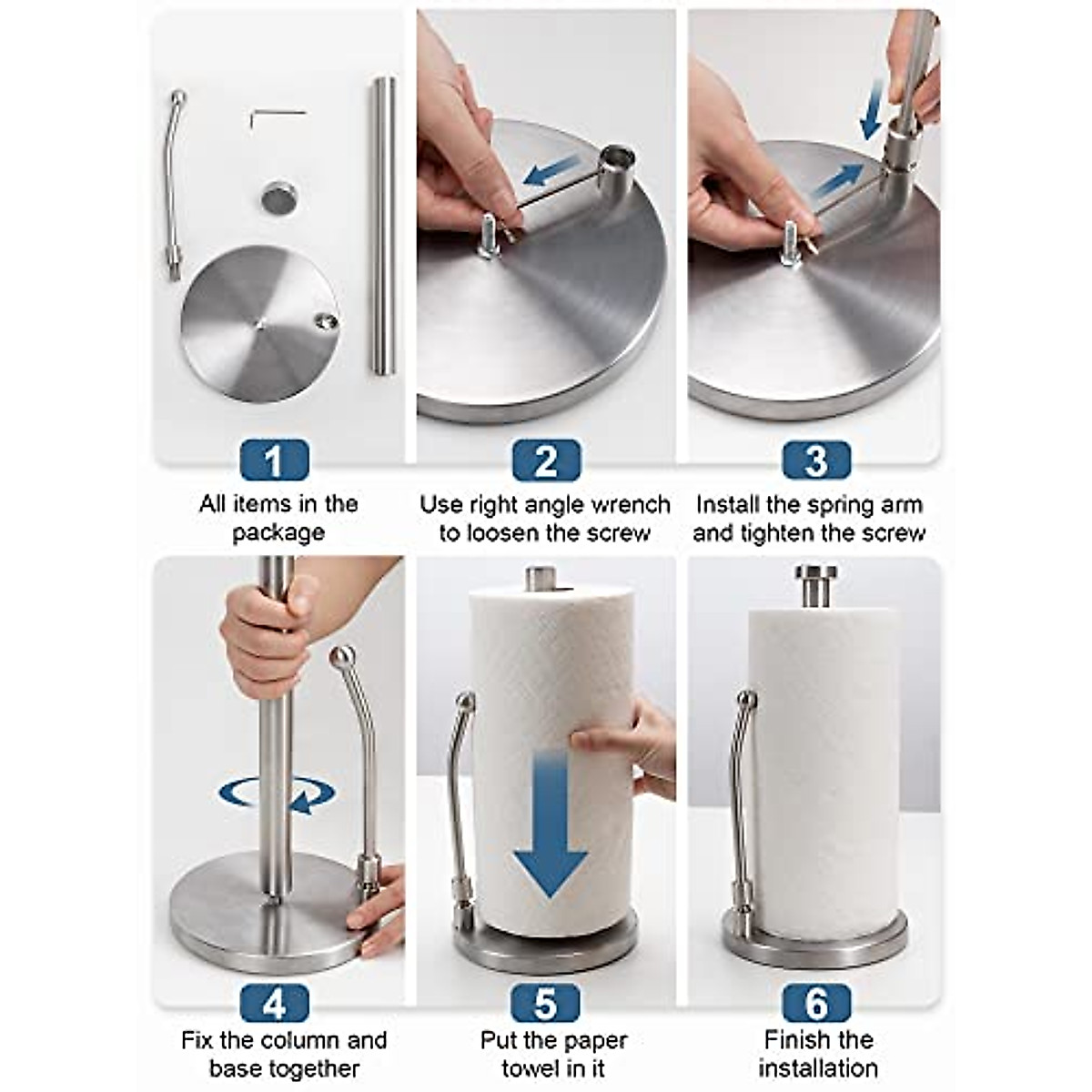 1
All items in the package

2
Use right angle wrench to loosen the screw

3
Install the spring arm and tighten the screw

4
Fix the column and base together

5
Put the paper towel in it

6
Finish the installation