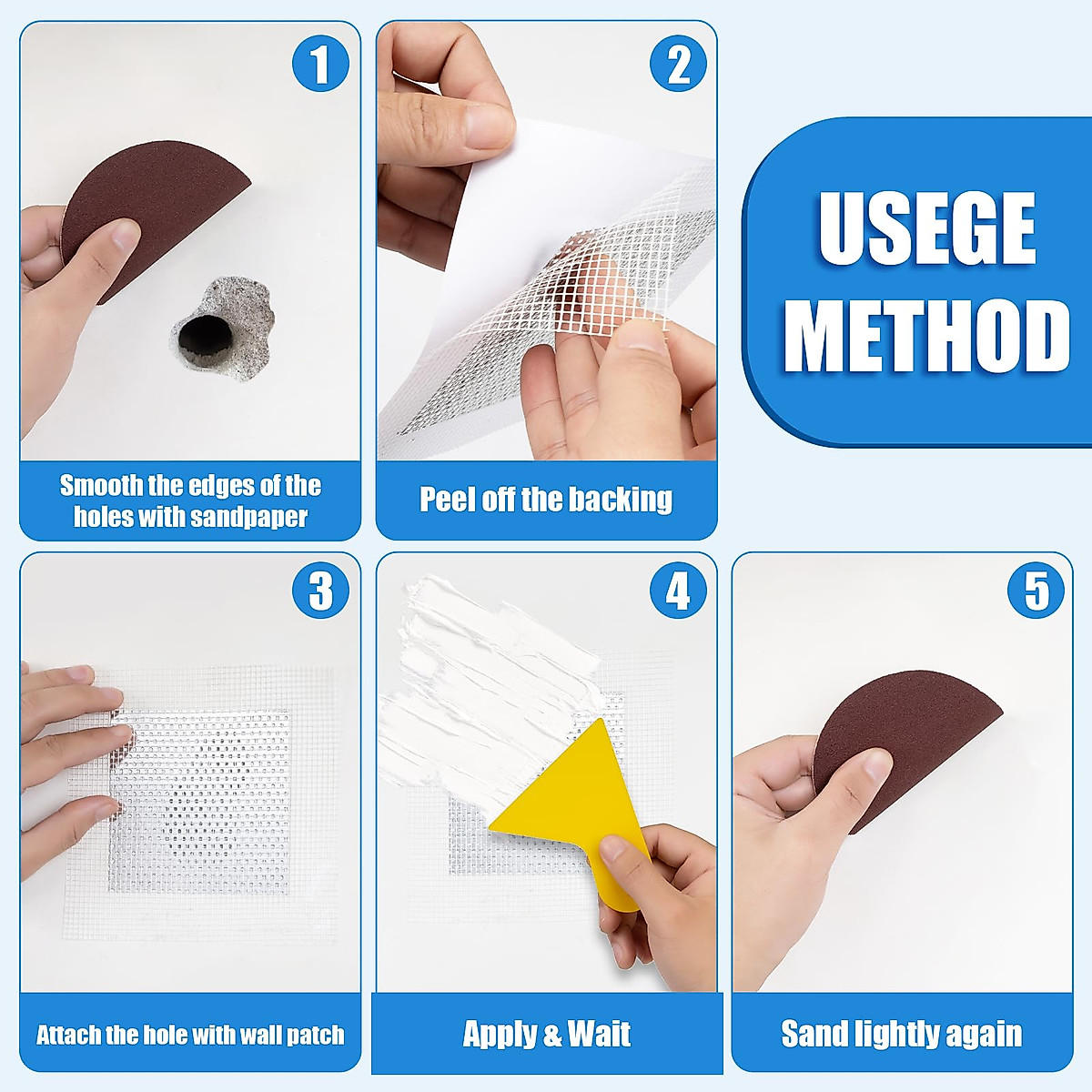 1

Smooth the edges of the holes with sandpaper

2

Peel off the backing

USEGE METHOD

3

Attach the hole with wall patch

4

Apply & Wait

5

Sand lightly again