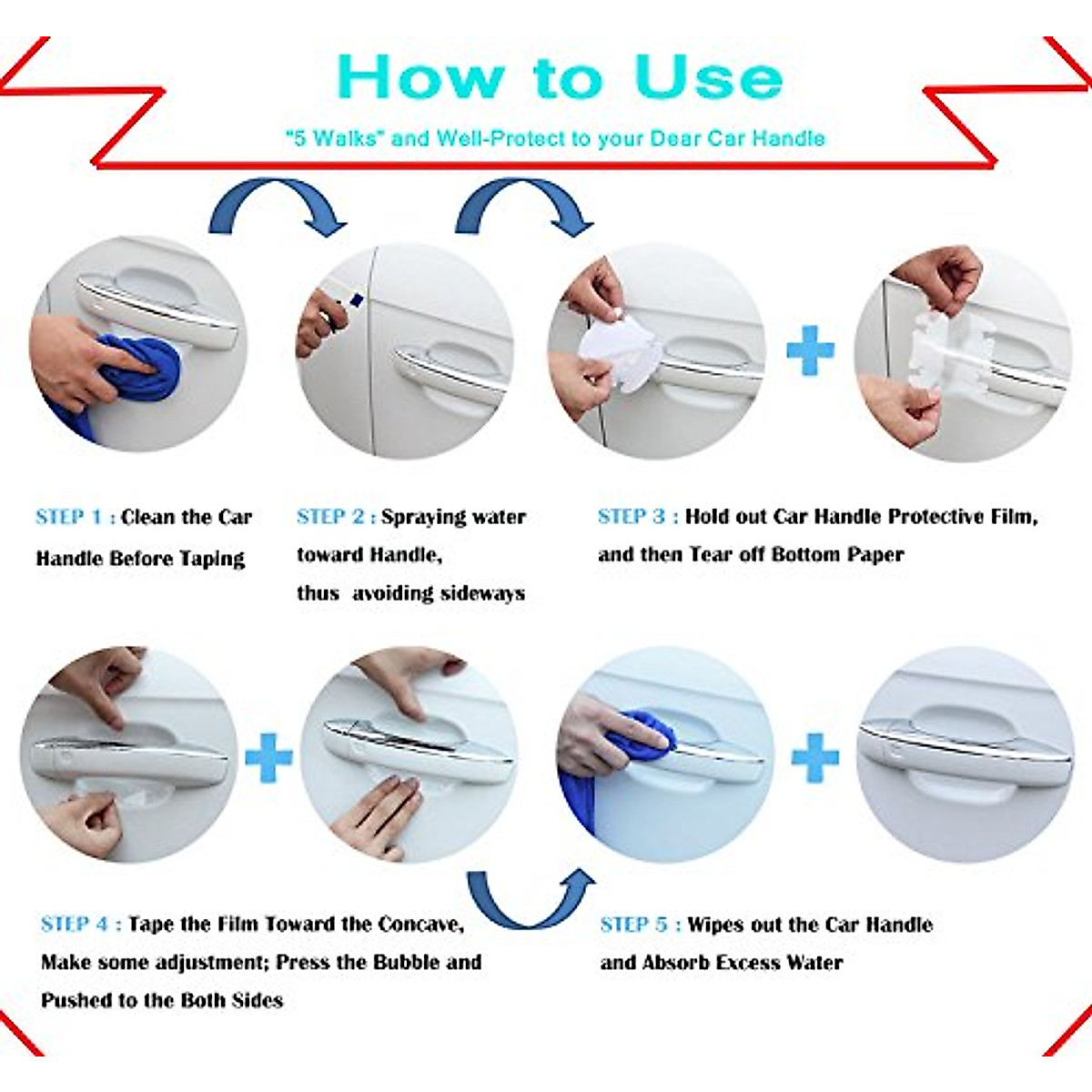 How to Use

"5 Walks" and Well-Protect to your Dear Car Handle

STEP 1 : Clean the Car Handle Before Taping

STEP 2 : Spraying water toward Handle, thus avoiding sideways

STEP 3 : Hold out Car Handle Protective Film, and then Tear off Bottom Paper

STEP 4 : Tape the Film Toward the Concave, Make some adjustment; Press the Bubble and Pushed to the Both Sides

STEP 5 : Wipes out the Car Handle and Absorb Excess Water