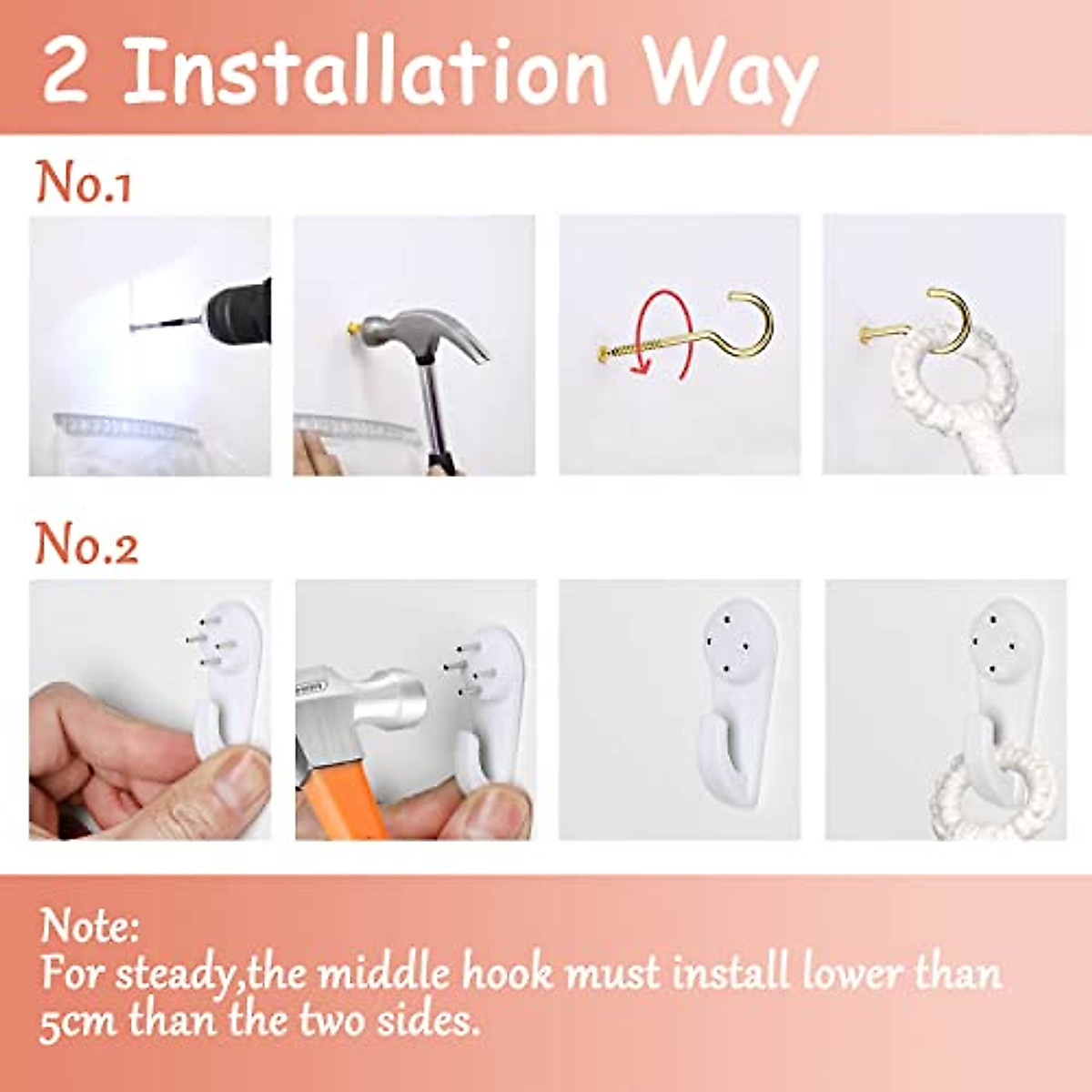 2 Installation Way

No.1

No.2

Note:
For steady,the middle hook must install lower than 5cm than the two sides.