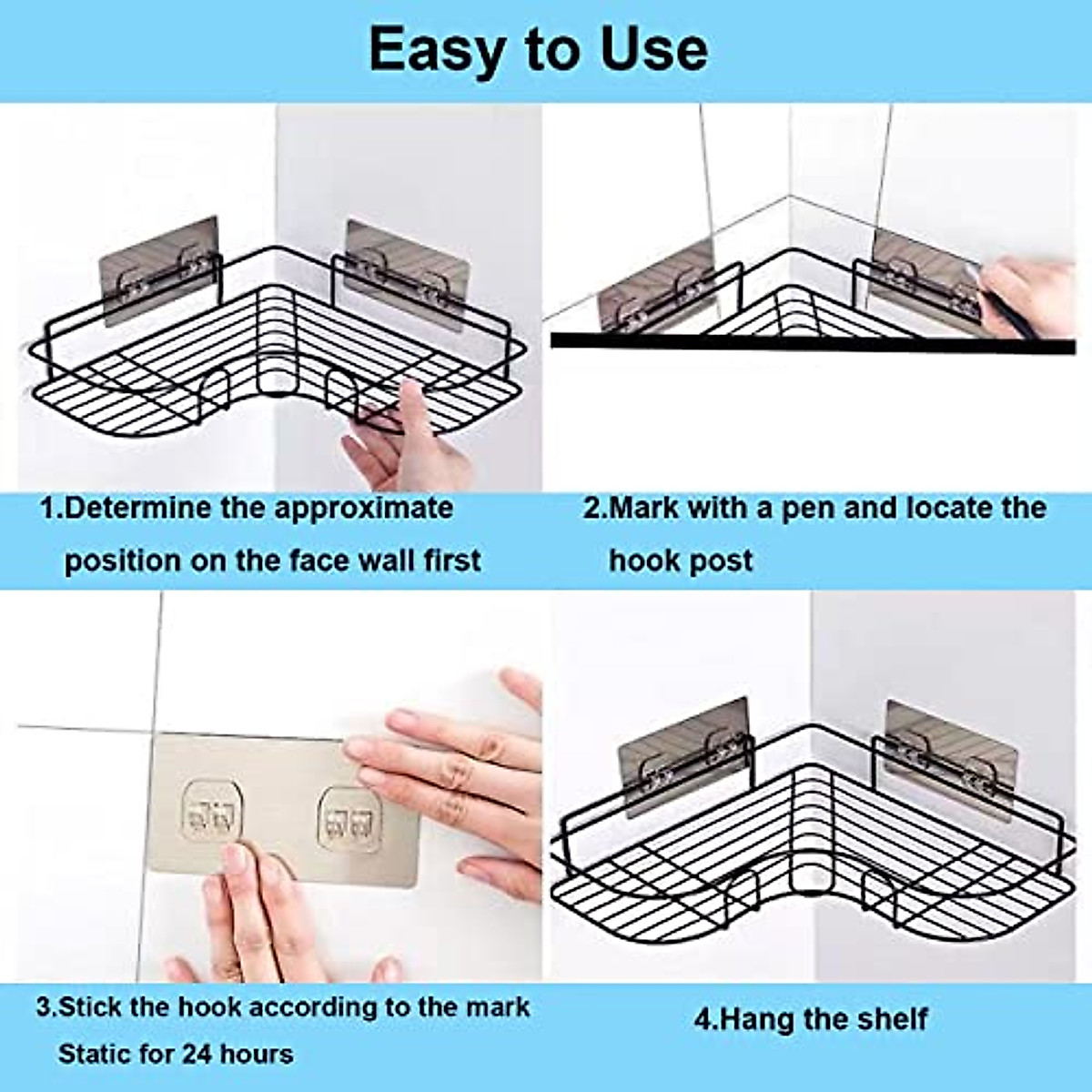 Easy to Use

1.Determine the approximate position on the face wall first

2.Mark with a pen and locate the hook post

3.Stick the hook according to the mark Static for 24 hours

4.Hang the shelf