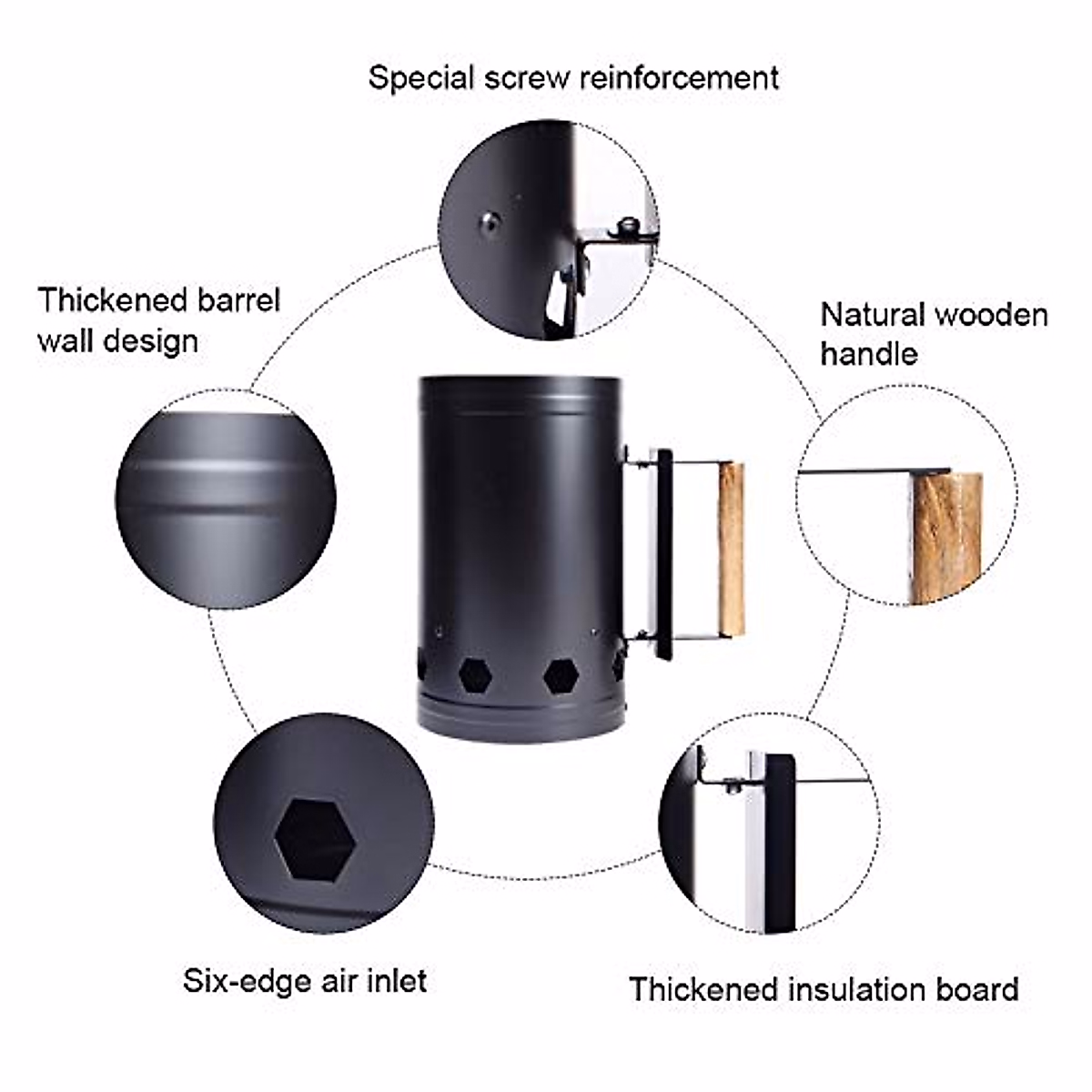 Special screw reinforcement

Thickened barrel wall design

Natural wooden handle

Six-edge air inlet

Thickened insulation board