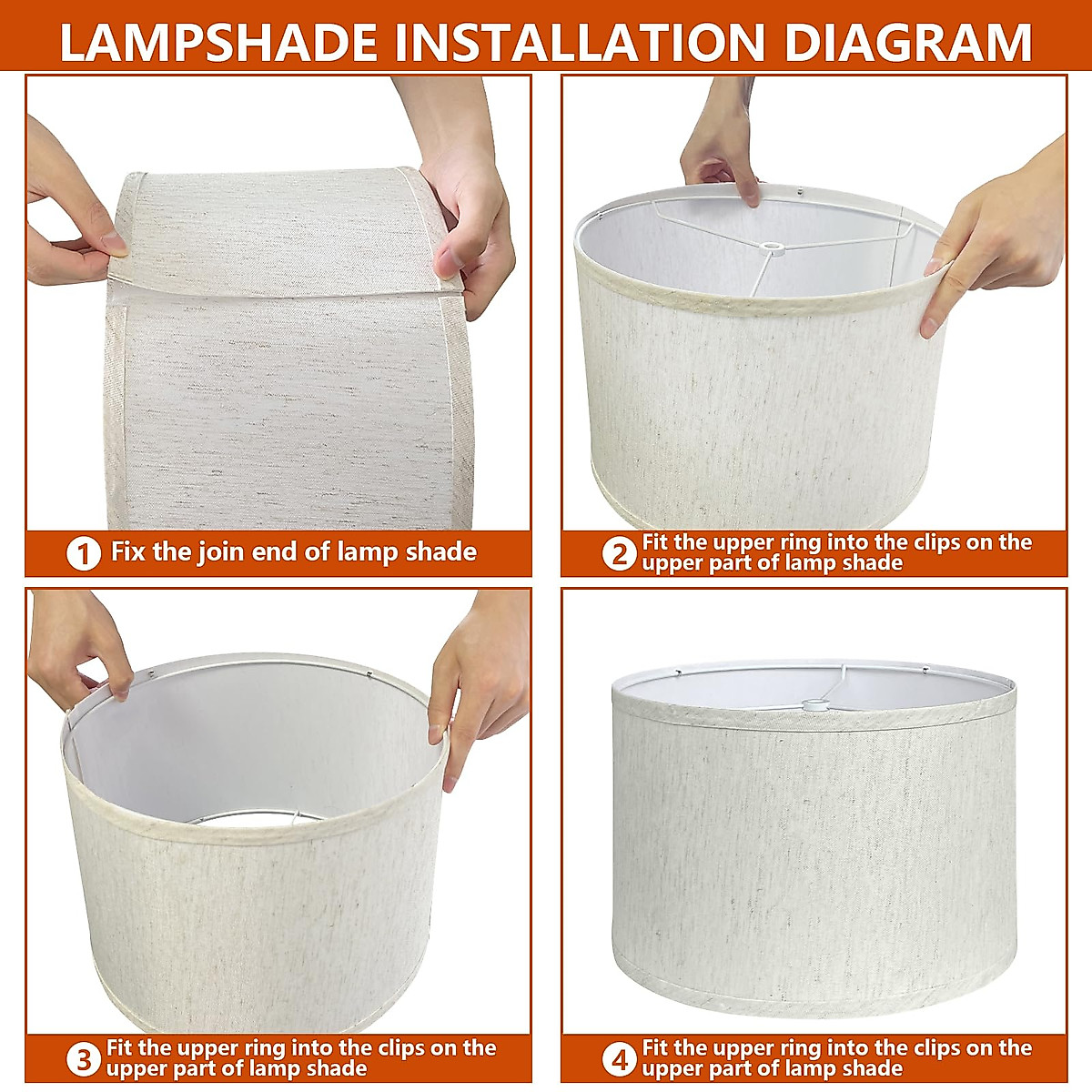 LAMPSHADE INSTALLATION DIAGRAM

1 Fix the join end of lamp shade

2 Fit the upper ring into the clips on the upper part of lamp shade

3 Fit the upper ring into the clips on the upper part of lamp shade

4 Fit the upper ring into the clips on the upper part of lamp shade