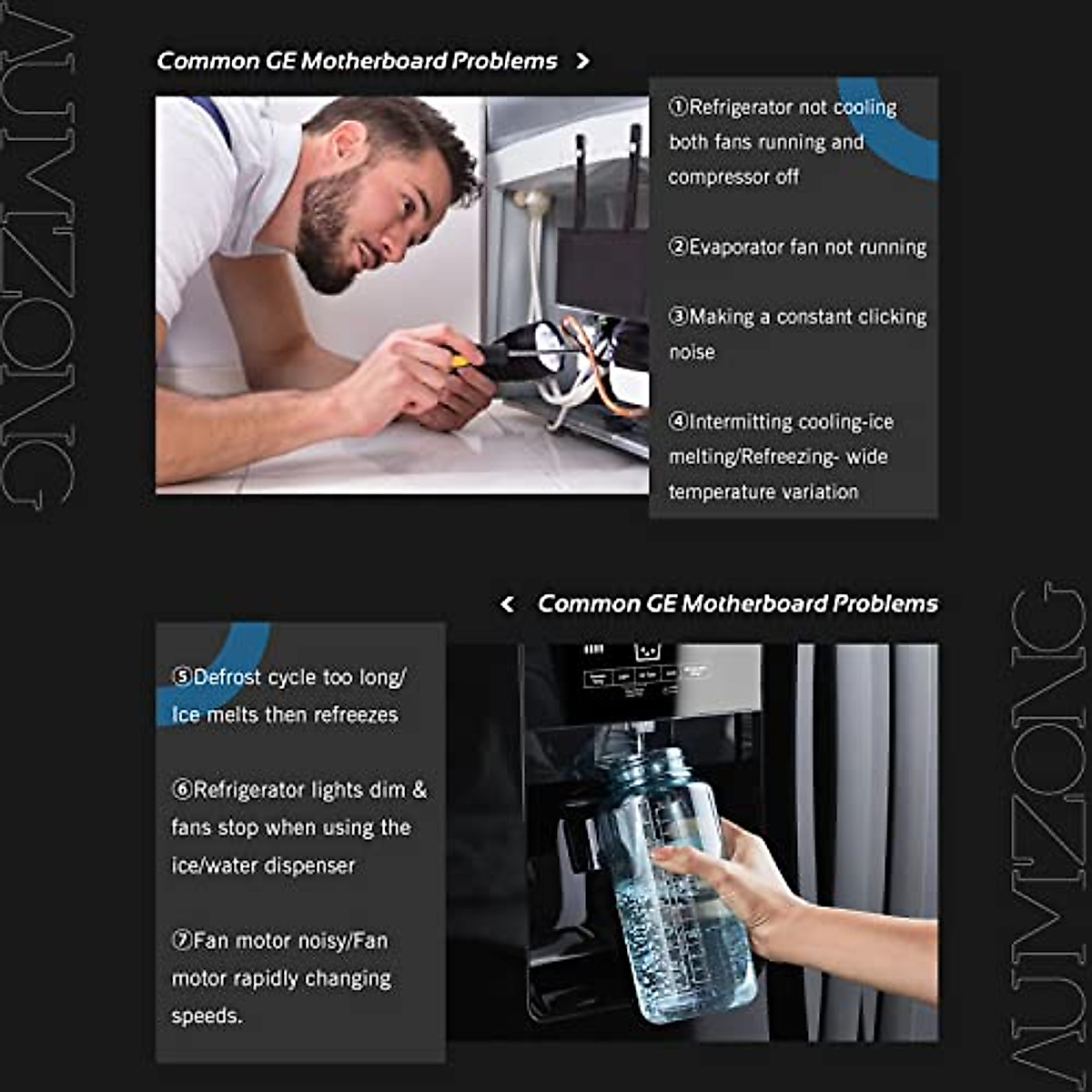 AUMZONG

Common GE Motherboard Problems >

①Refrigerator not cooling both fans running and compressor off

②Evaporator fan not running

③Making a constant clicking noise

④Intermitting cooling-ice melting/Refreezing- wide temperature variation

< Common GE Motherboard Problems

⑤Defrost cycle too long/ Ice melts then refreezes

⑥Refrigerator lights dim & fans stop when using the ice/water dispenser

⑦Fan motor noisy/Fan motor rapidly changing speeds.

AUMZONG