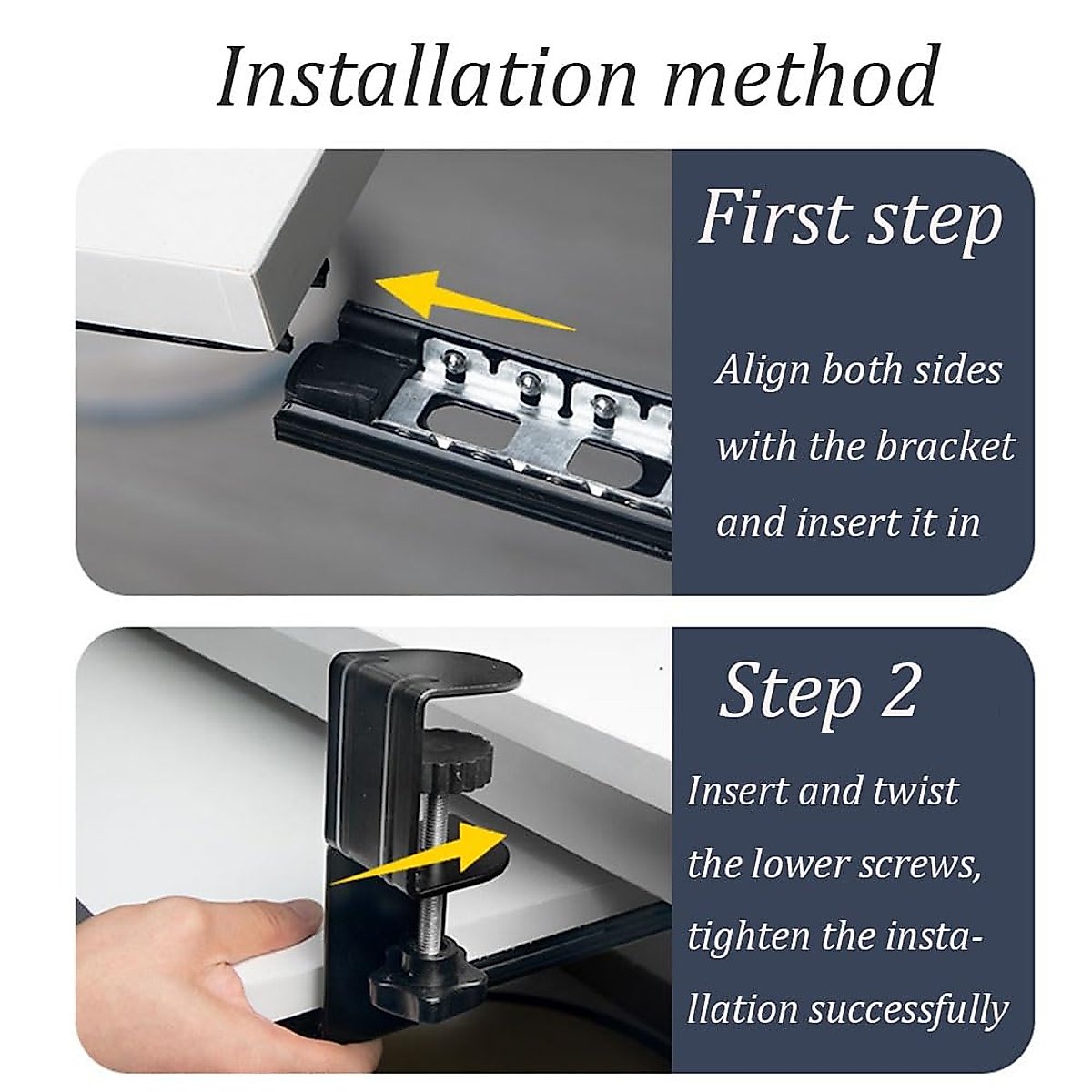 Installation method

First step

Align both sides with the bracket and insert it in

Step 2

Insert and twist the lower screws, tighten the installation successfully