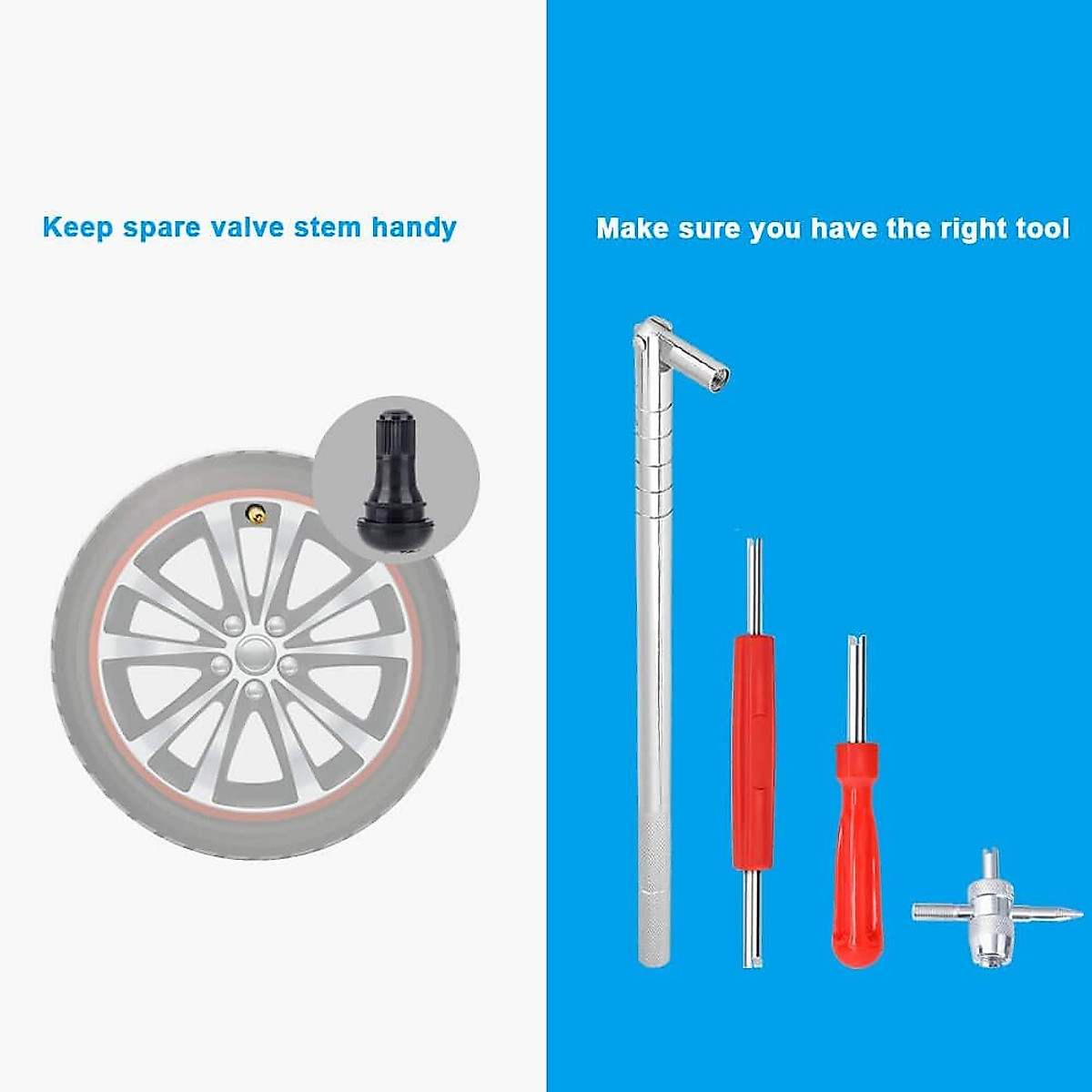 Keep spare valve stem handy

Make sure you have the right tool