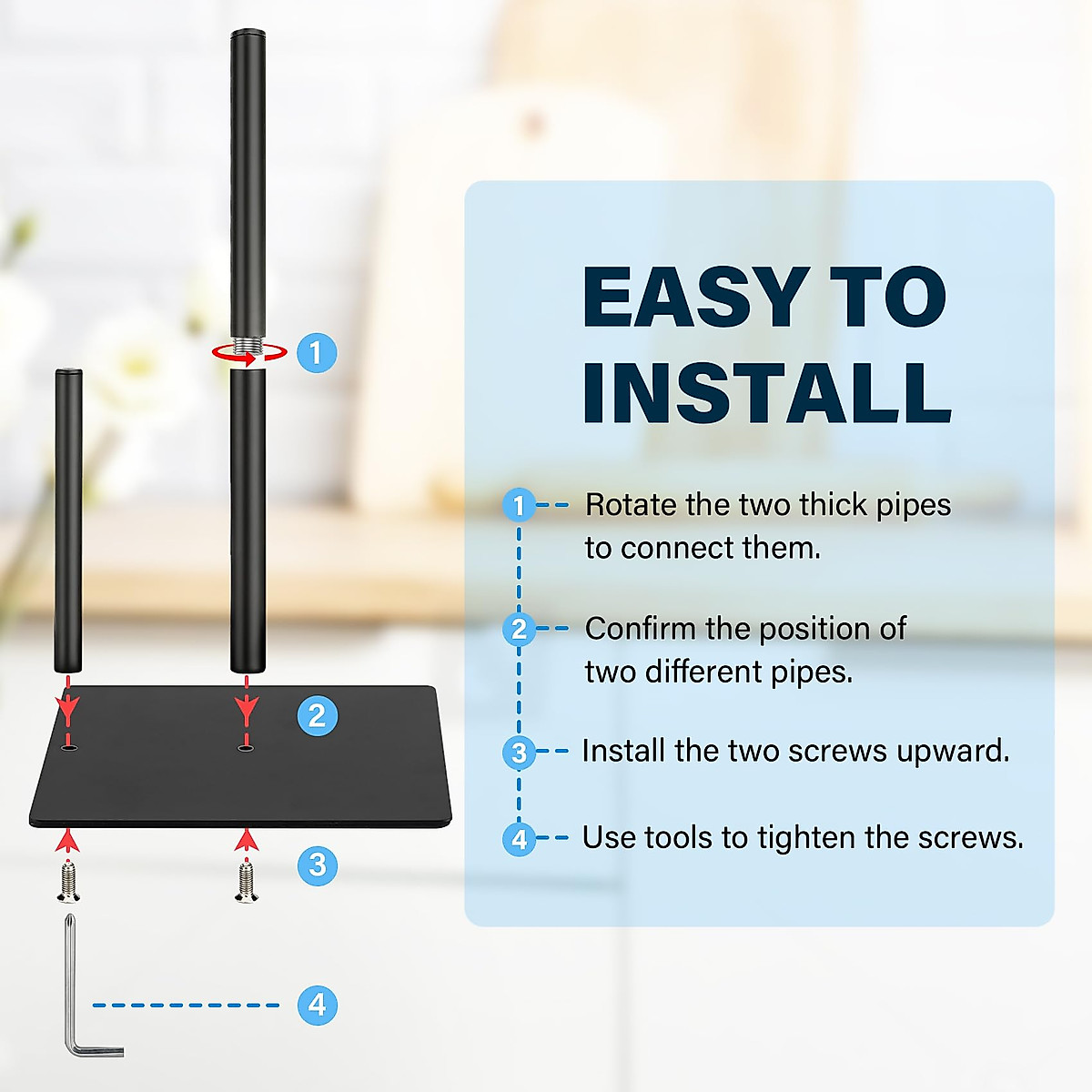 1

2

3

4

EASY TO INSTALL

1 Rotate the two thick pipes to connect them.

2 Confirm the position of two different pipes.

3 Install the two screws upward.

4 Use tools to tighten the screws.