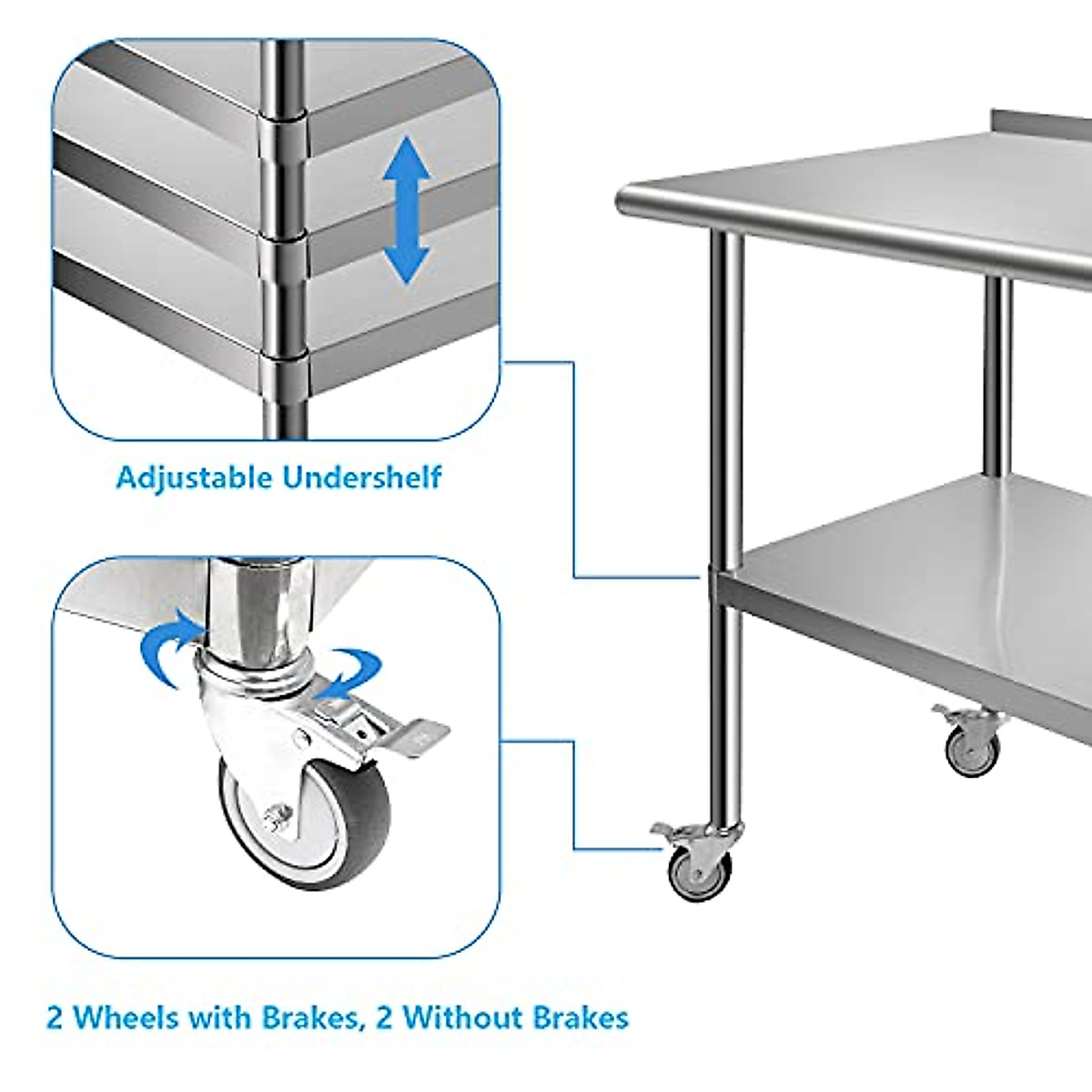 Adjustable Undershelf

2 Wheels with Brakes, 2 Without Brakes