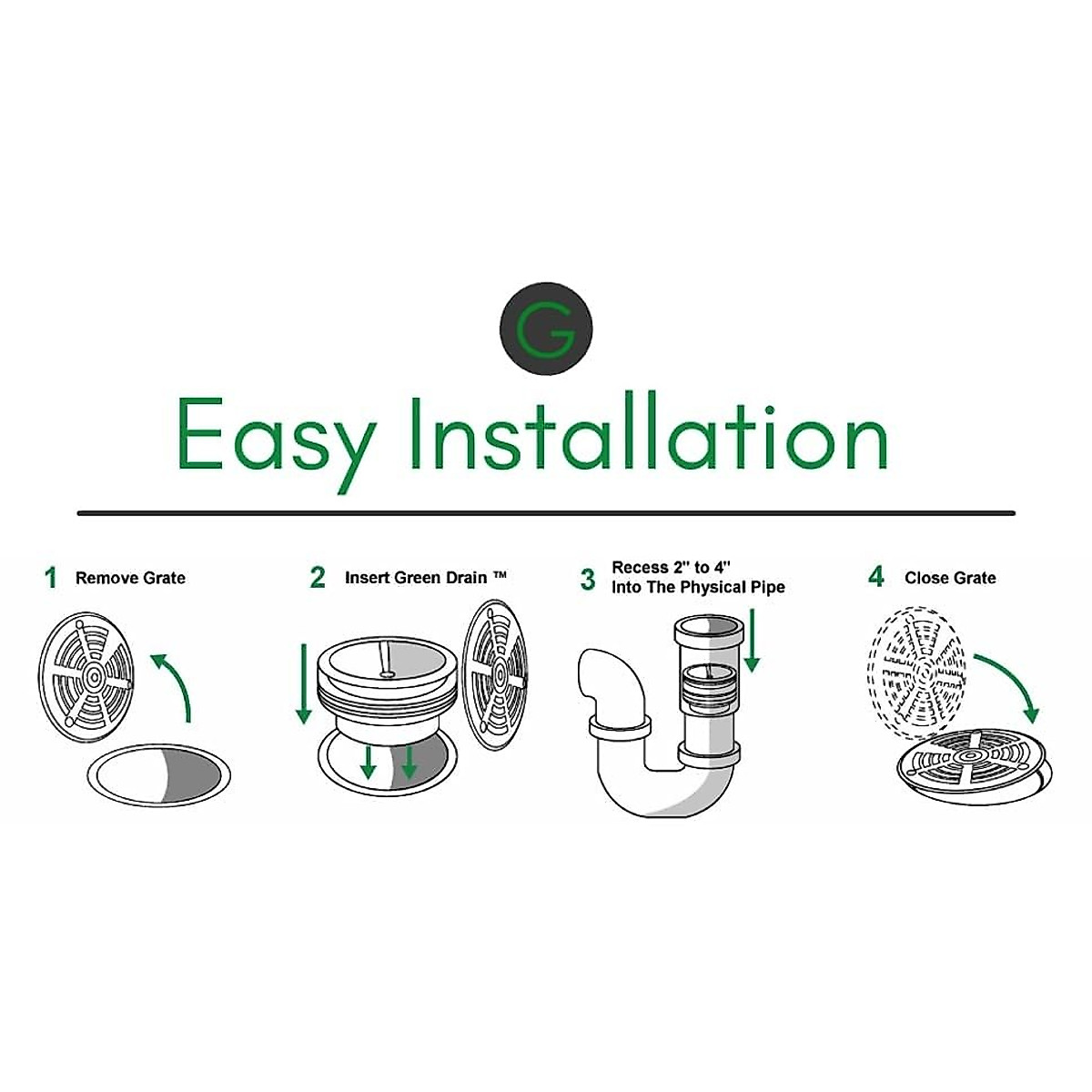 G

Easy Installation

1 Remove Grate

2 Insert Green Drain ™

3 Recess 2" to 4" Into The Physical Pipe

4 Close Grate