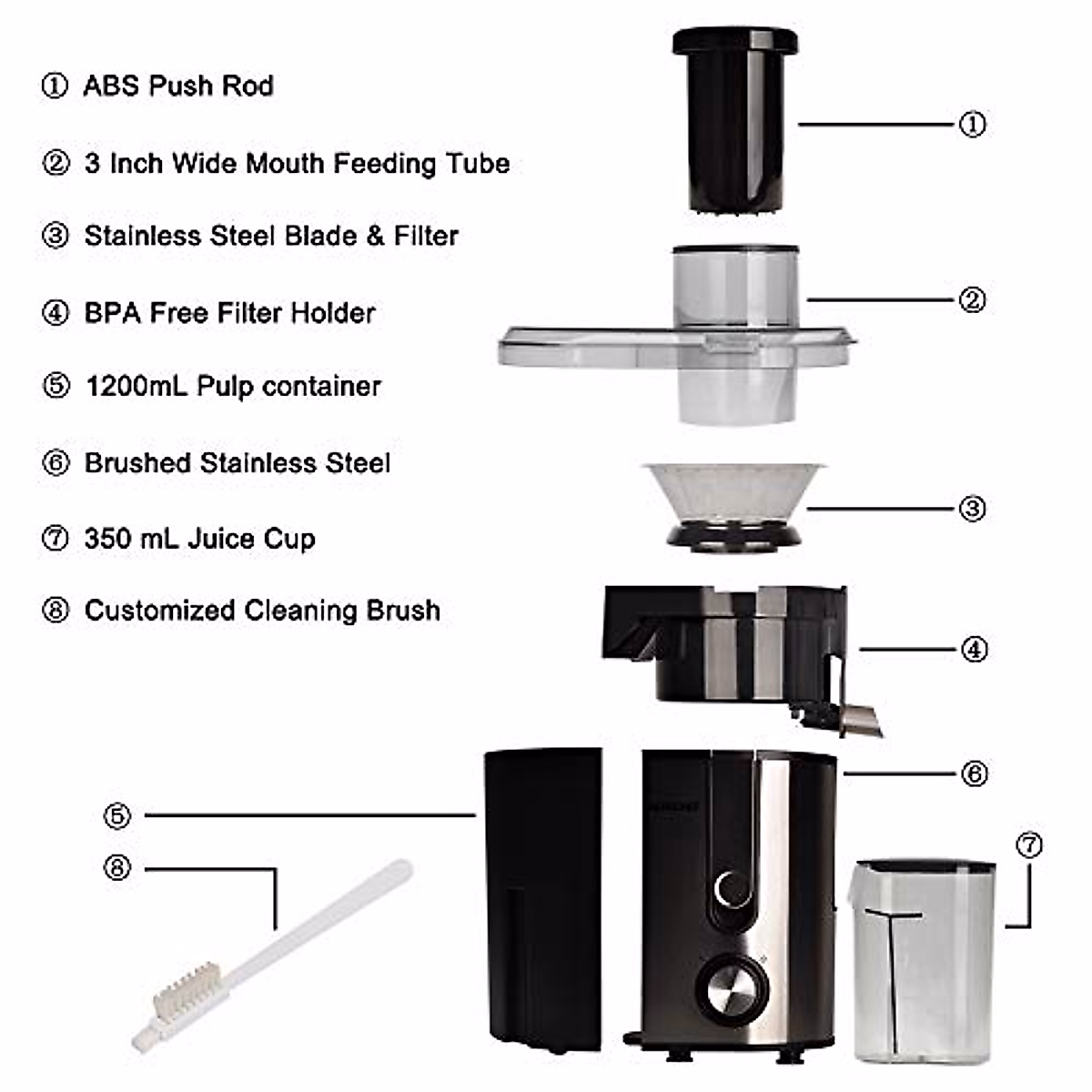 ① ABS Push Rod

② 3 Inch Wide Mouth Feeding Tube

③ Stainless Steel Blade & Filter

④ BPA Free Filter Holder

⑤ 1200mL Pulp container

⑥ Brushed Stainless Steel

⑦ 350 mL Juice Cup

⑧ Customized Cleaning Brush

①

②

③

④

⑥

⑤

⑧

⑦