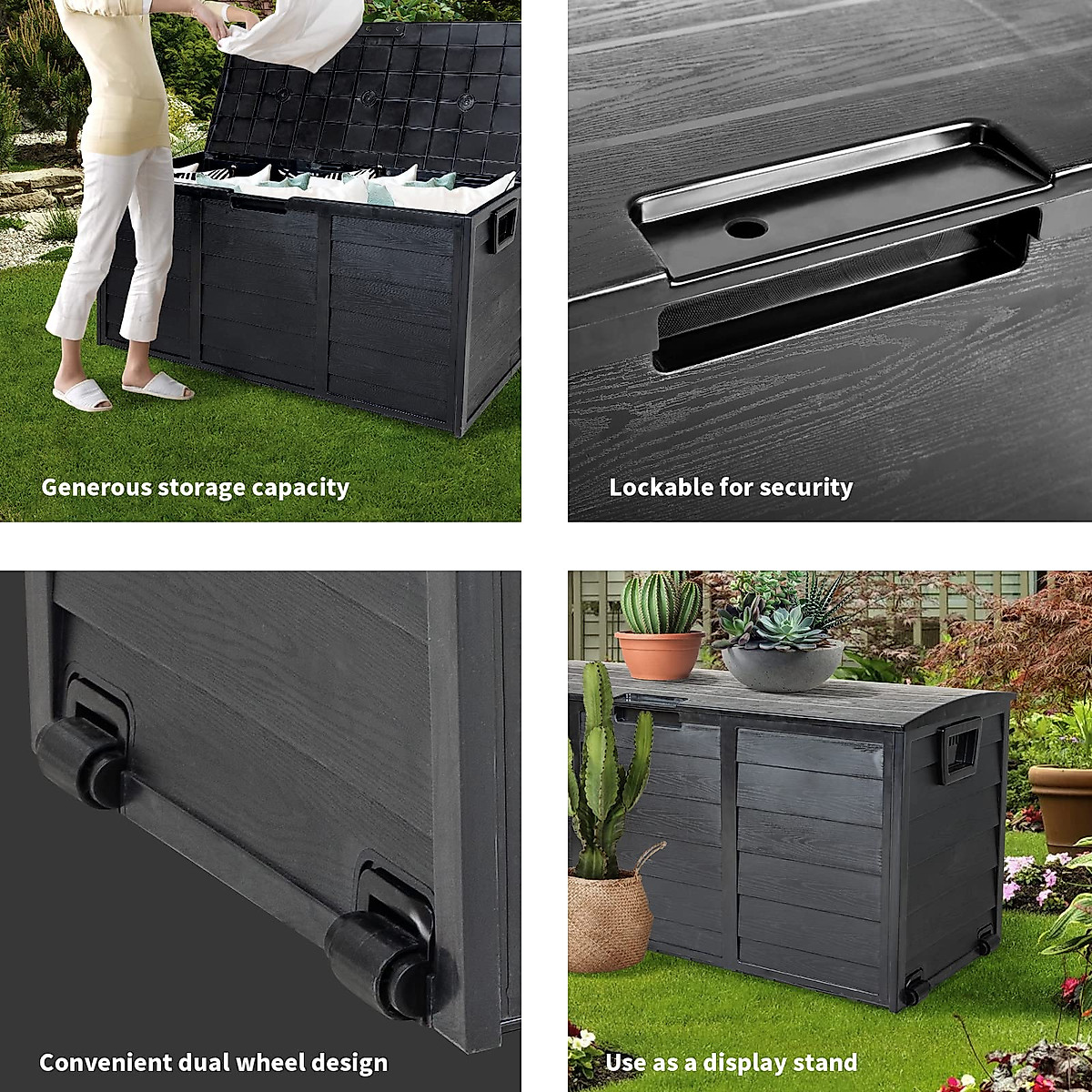 Generous storage capacity

Lockable for security

Convenient dual wheel design

Use as a display stand