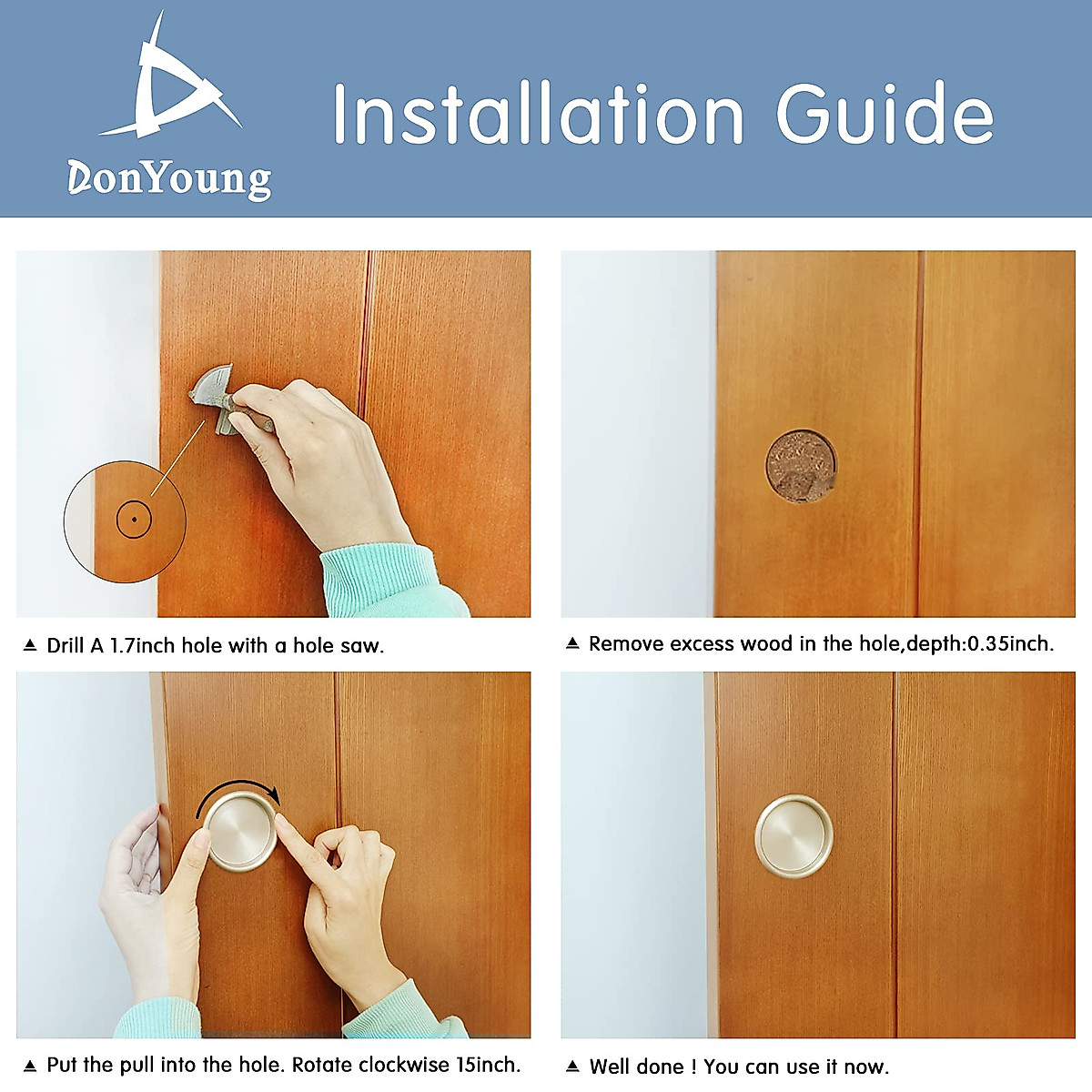 DonYoung

Installation Guide

▲ Drill A 1.7inch hole with a hole saw.

▲ Remove excess wood in the hole,depth:0.35inch.

▲ Put the pull into the hole. Rotate clockwise 15inch.

▲ Well done ! You can use it now.